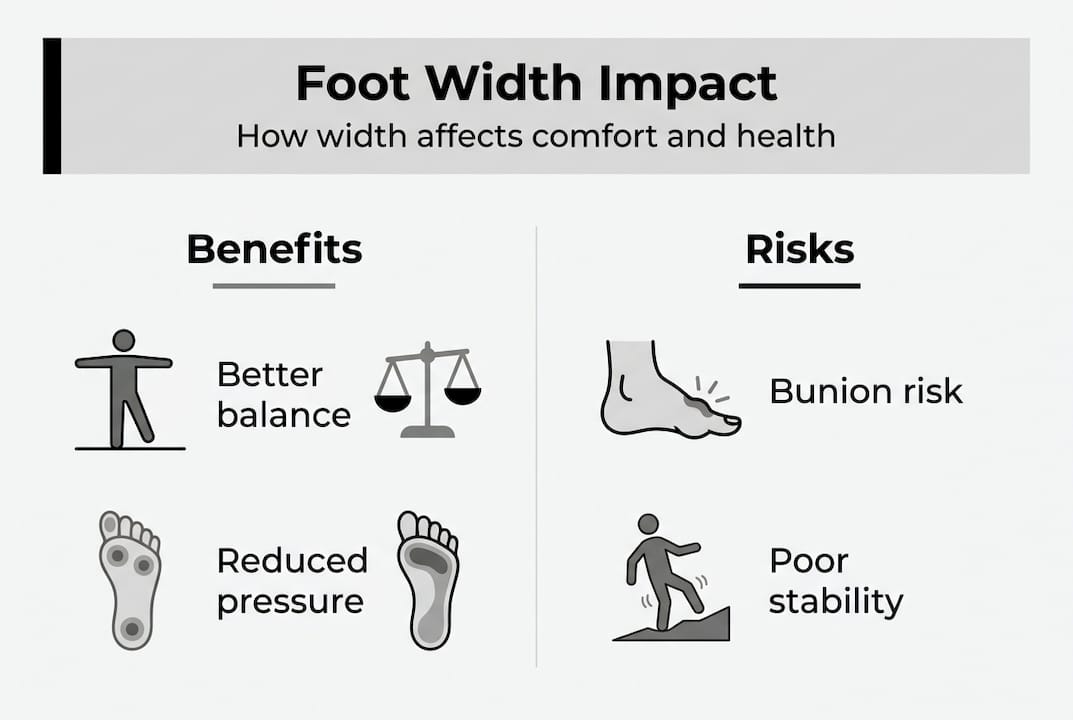 Foot Width Impact
How width affects comfort and health

Benefits

Better balance

Reduced pressure

Risks

Bunion risk

Poor stability