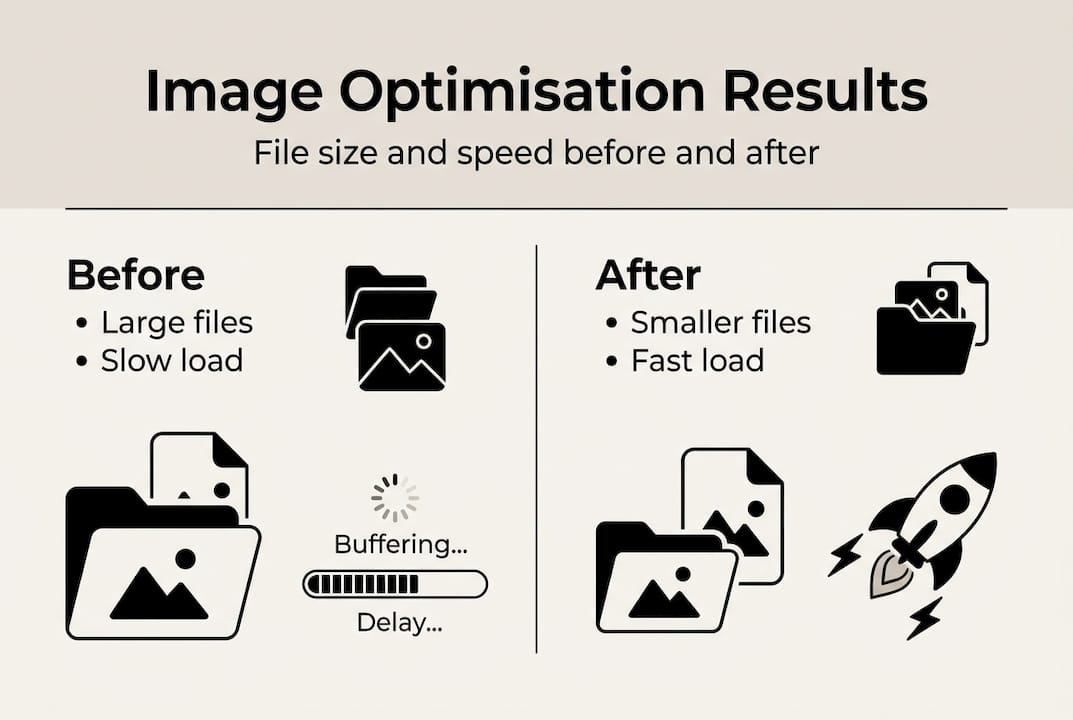 Image Optimisation Results

File size and speed before and after

Before
• Large files
• Slow load

Buffering...

Delay...

After
• Smaller files
• Fast load