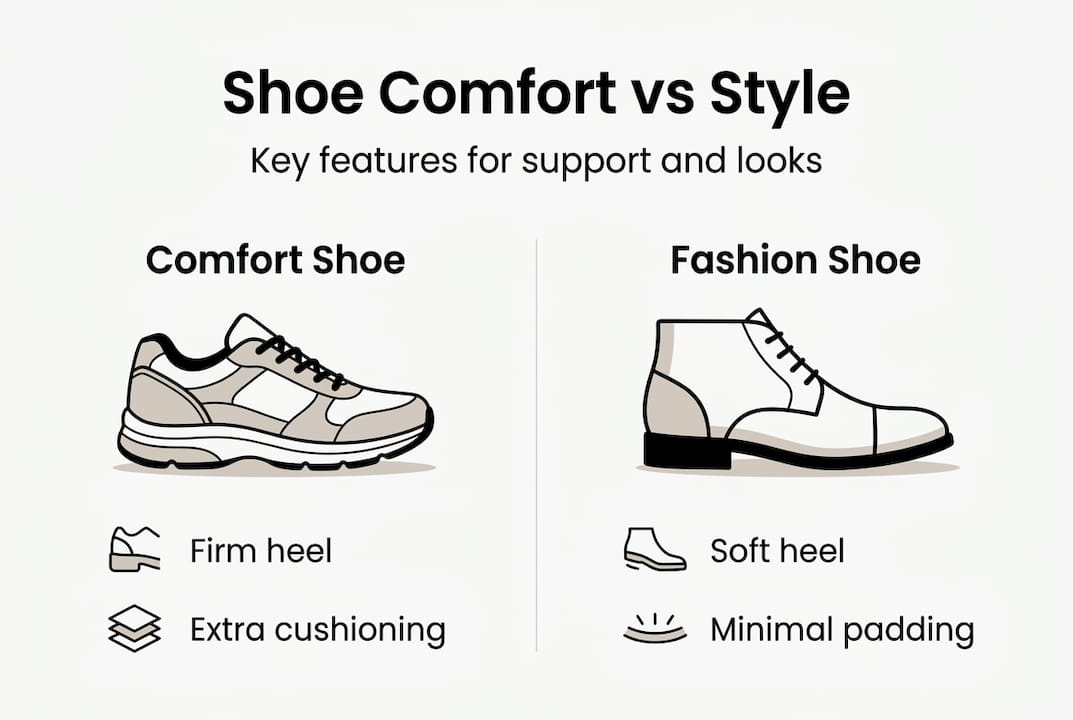 Shoe Comfort vs Style

Key features for support and looks

Comfort Shoe

Firm heel

Extra cushioning

Fashion Shoe

Soft heel

Minimal padding