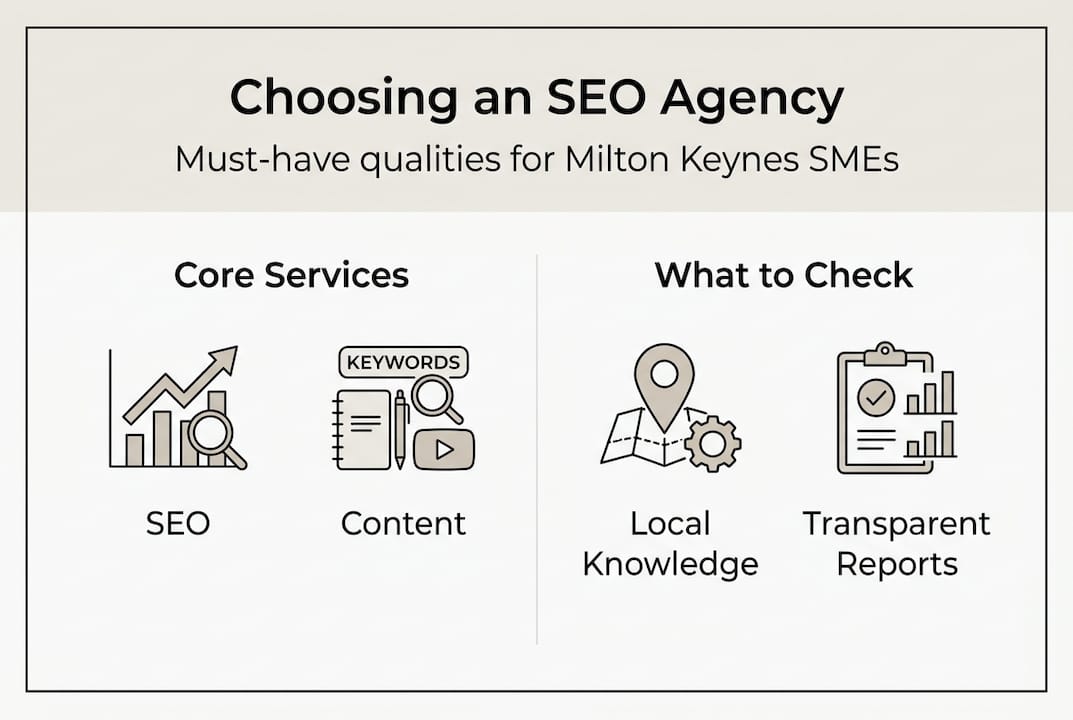 Choosing an SEO Agency

Must-have qualities for Milton Keynes SMEs

Core Services

KEYWORDS

SEO

Content

What to Check

Local Knowledge

Transparent Reports