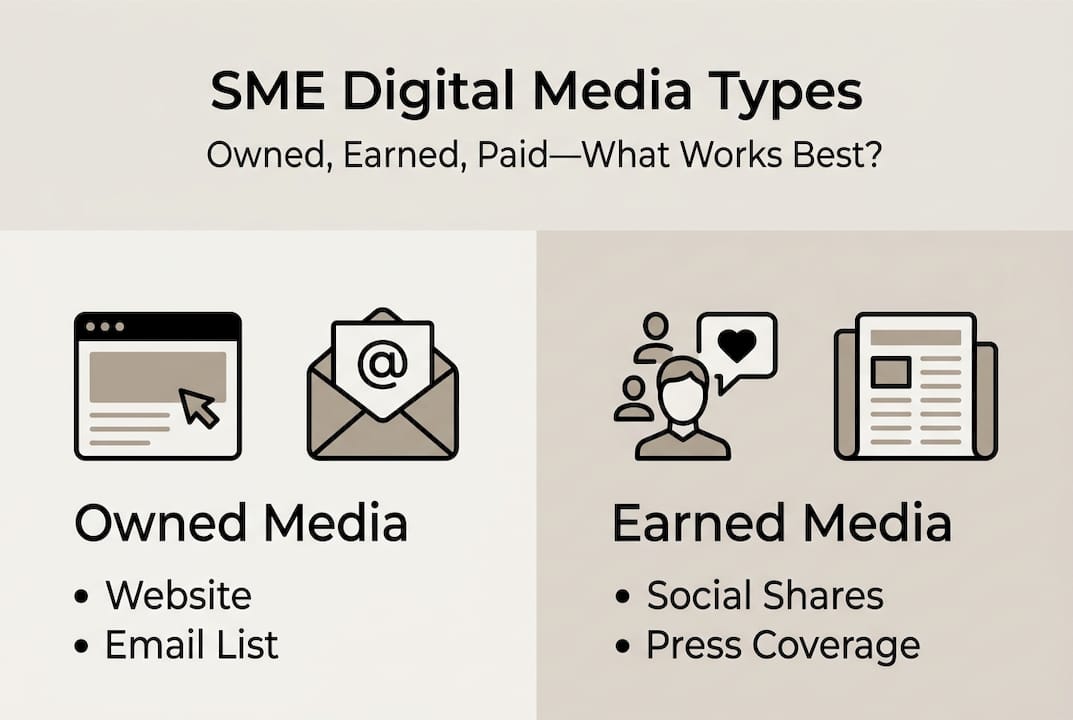 SME Digital Media Types
Owned, Earned, Paid—What Works Best?

@

Owned Media
• Website
• Email List

Earned Media
• Social Shares
• Press Coverage