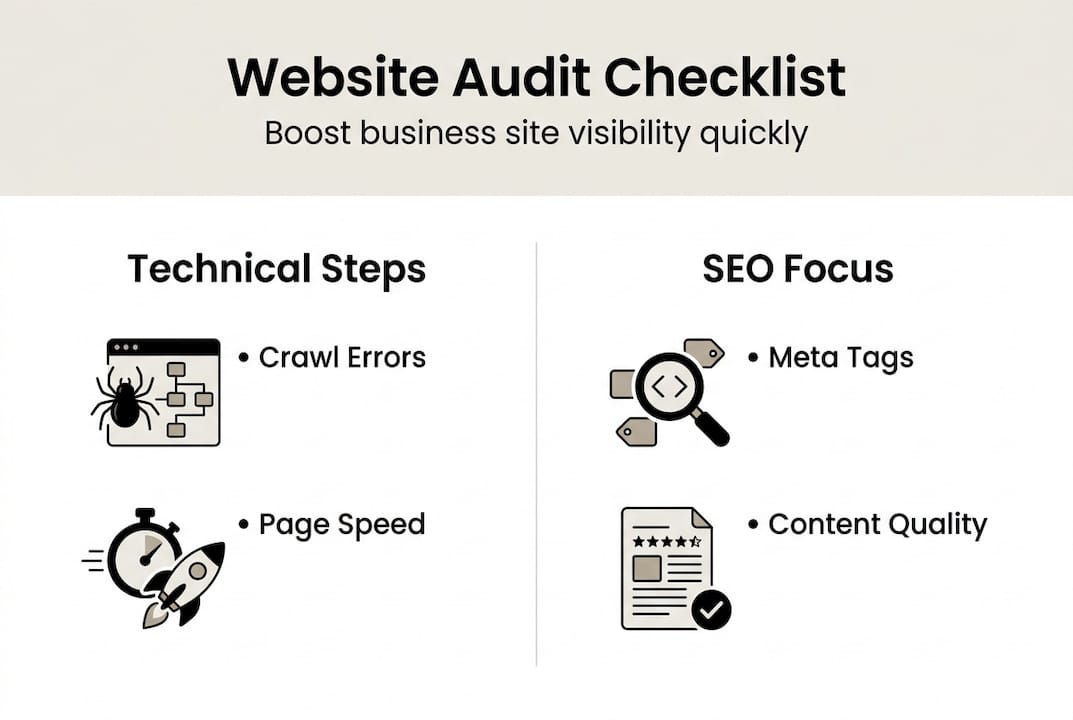 Website Audit Checklist

Boost business site visibility quickly

Technical Steps

• Crawl Errors

• Page Speed

SEO Focus

• Meta Tags

• Content Quality