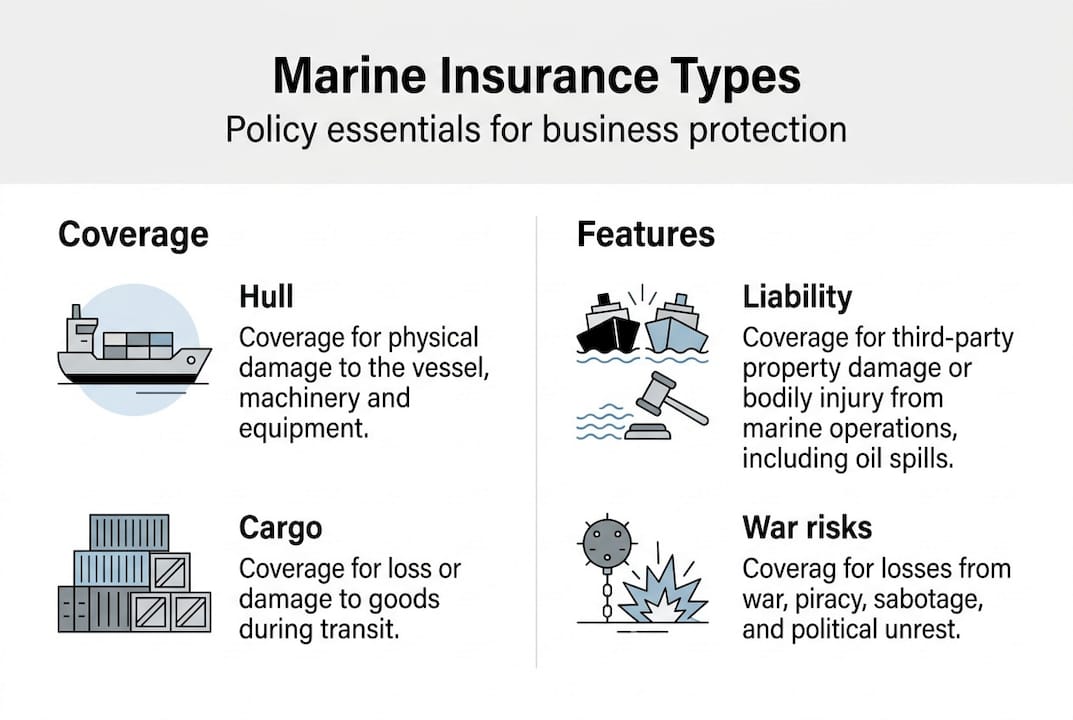 Marine Insurance Types
Policy essentials for business protection

Coverage

Hull
Coverage for physical damage to the vessel, machinery and equipment.

Cargo
Coverage for loss or damage to goods during transit.

Features

Liability
Coverage for third-party property damage or bodily injury from marine operations, including oil spills.

War risks
Coverag for losses from war, piracy, sabotage, and political unrest.