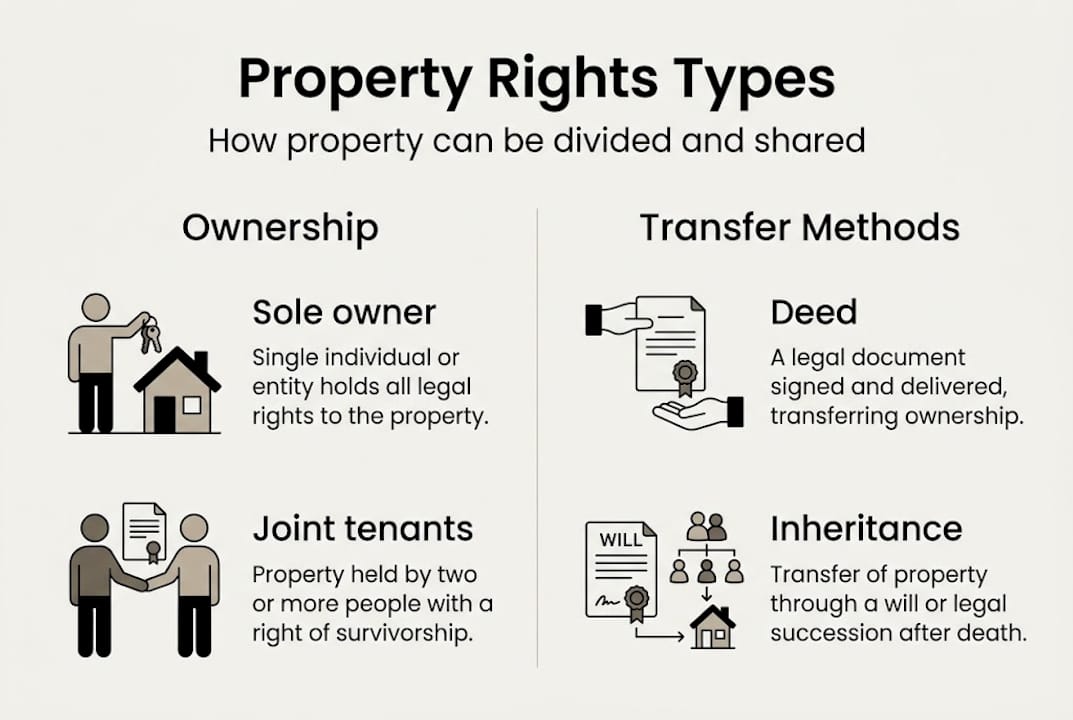 Property Rights Types

How property can be divided and shared

Ownership

Sole owner

Single individual or entity holds all legal rights to the property.

Joint tenants

Property held by two or more people with a right of survivorship.

Transfer Methods

Deed

A legal document signed and delivered, transferring ownership.

WILL

Inheritance

Transfer of property through a will or legal succession after death.