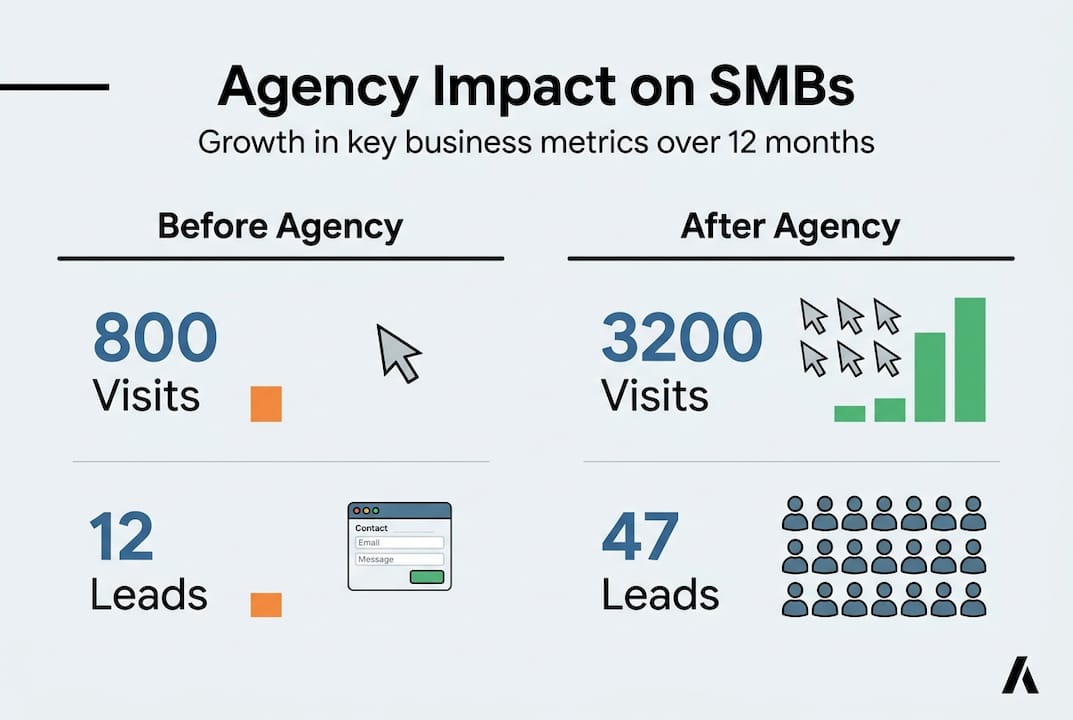 Agency Impact on SMBs

Growth in key business metrics over 12 months

Before Agency

800
Visits

12
Leads

Contact
Email
Message

After Agency

3200
Visits

47
Leads