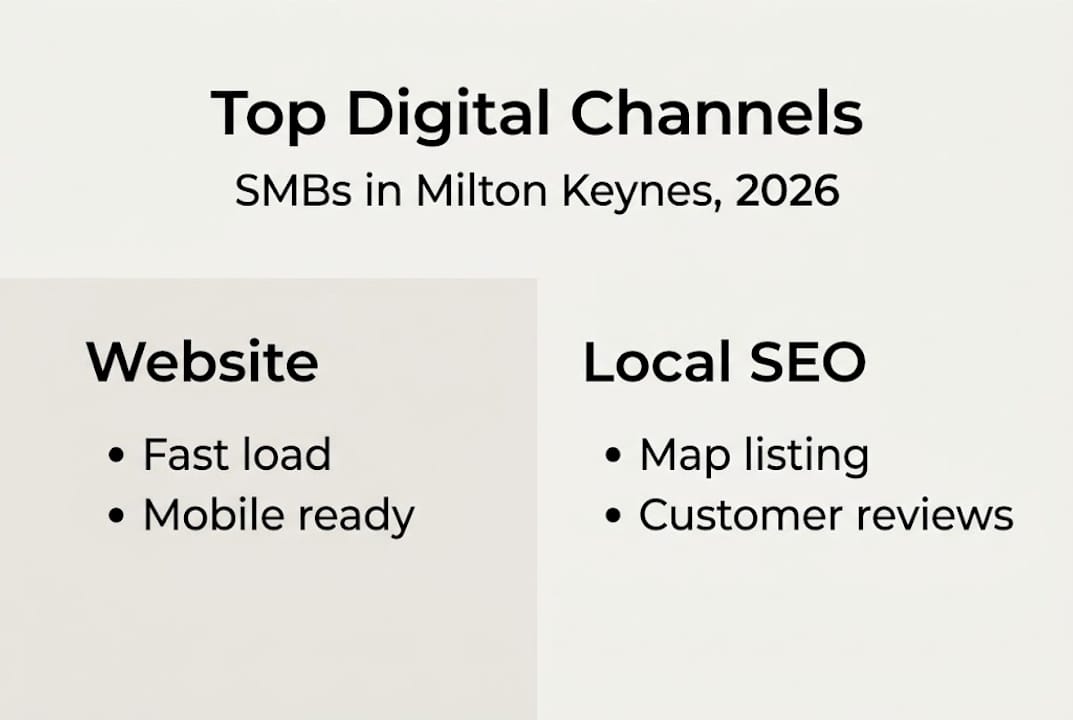 Top Digital Channels

SMBs in Milton Keynes, 2026

Website

• Fast load
• Mobile ready

Local SEO

• Map listing
• Customer reviews