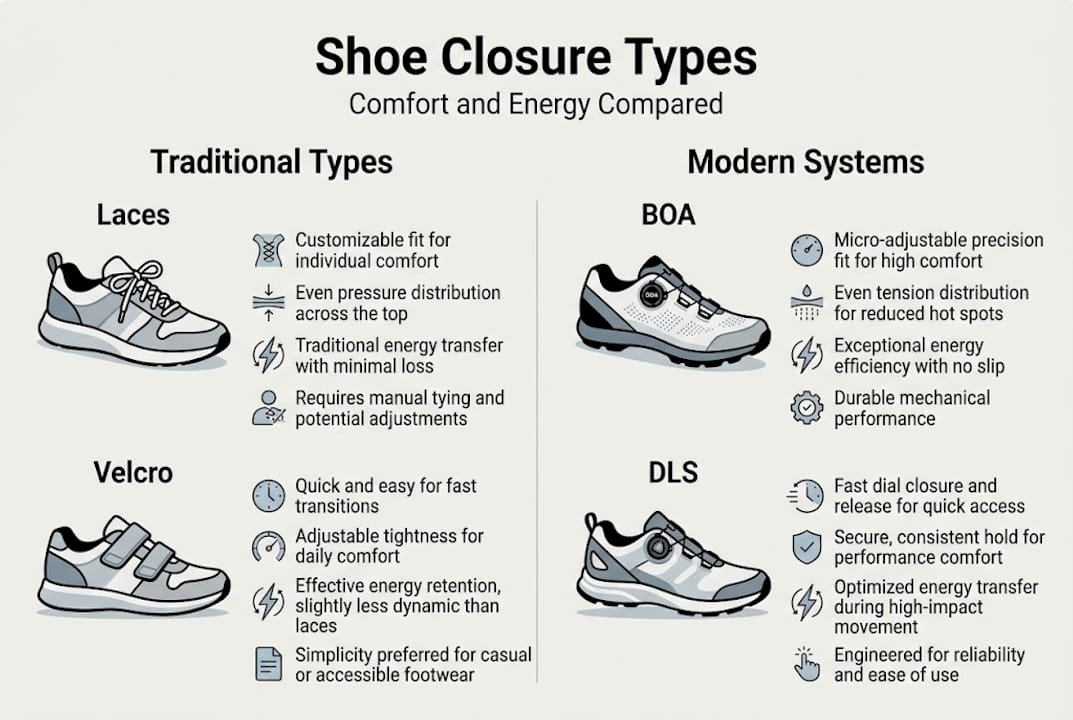 Shoe Closure Types

Comfort and Energy Compared

Traditional Types

Laces

Customizable fit for individual comfort

Even pressure distribution across the top

Traditional energy transfer with minimal loss

Requires manual tying and potential adjustments

Velcro

Quick and easy for fast transitions

Adjustable tightness for daily comfort

Effective energy retention, slightly less dynamic than laces

Simplicity preferred for casual or accessible footwear

Modern Systems

BOA

Micro-adjustable precision fit for high comfort

Even tension distribution for reduced hot spots

Exceptional energy efficiency with no slip

Durable mechanical performance

DLS

Fast dial closure and release for quick access

Secure, consistent hold for performance comfort

Optimized energy transfer during high-impact movement

Engineered for reliability and ease of use