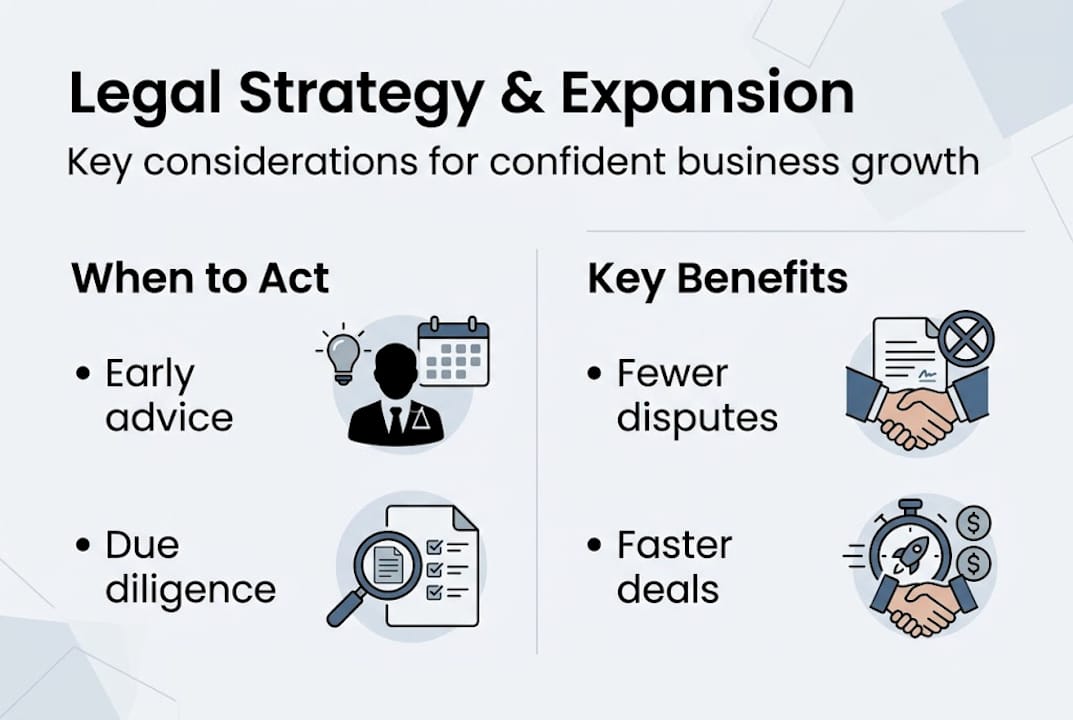 Legal Strategy & Expansion

Key considerations for confident business growth

When to Act

• Early advice

• Due diligence

Key Benefits

• Fewer disputes

• Faster deals