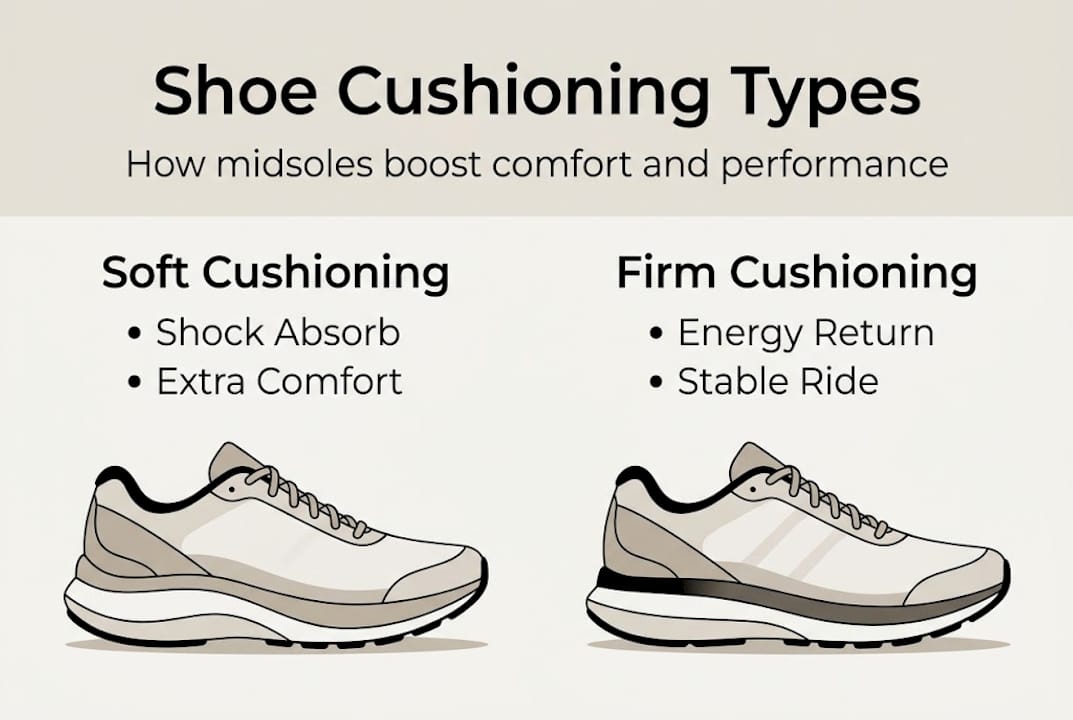 Shoe Cushioning Types

How midsoles boost comfort and performance

Soft Cushioning

• Shock Absorb
• Extra Comfort

Firm Cushioning

• Energy Return
• Stable Ride