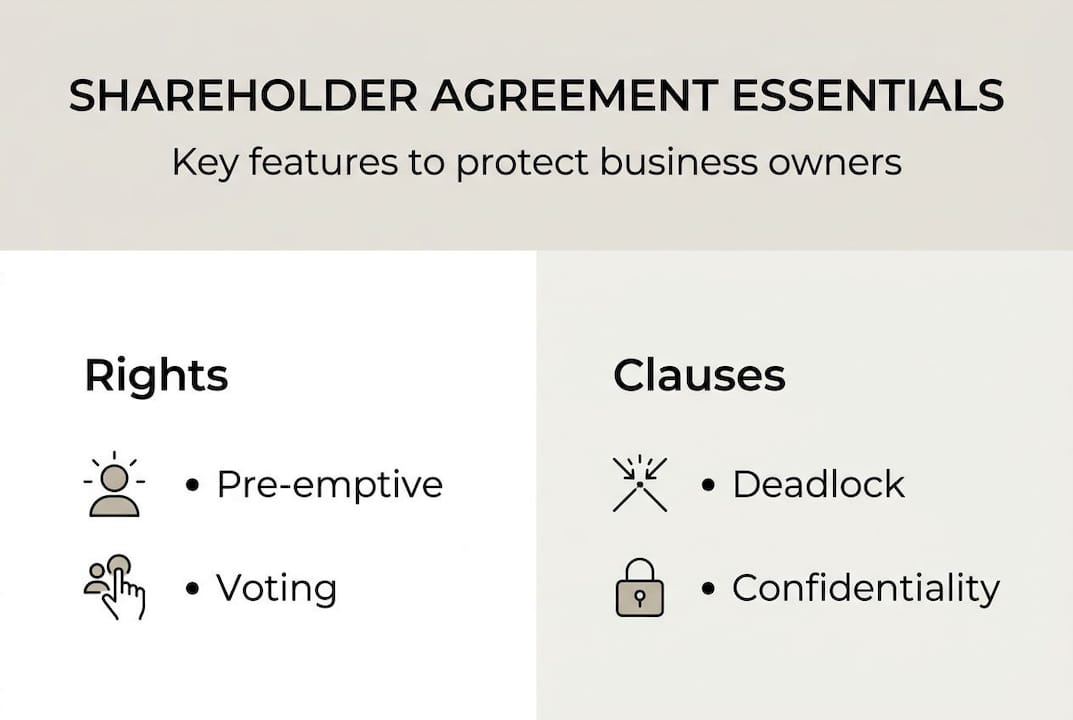 SHAREHOLDER AGREEMENT ESSENTIALS

Key features to protect business owners

Rights

• Pre-emptive

• Voting

Clauses

• Deadlock

• Confidentiality