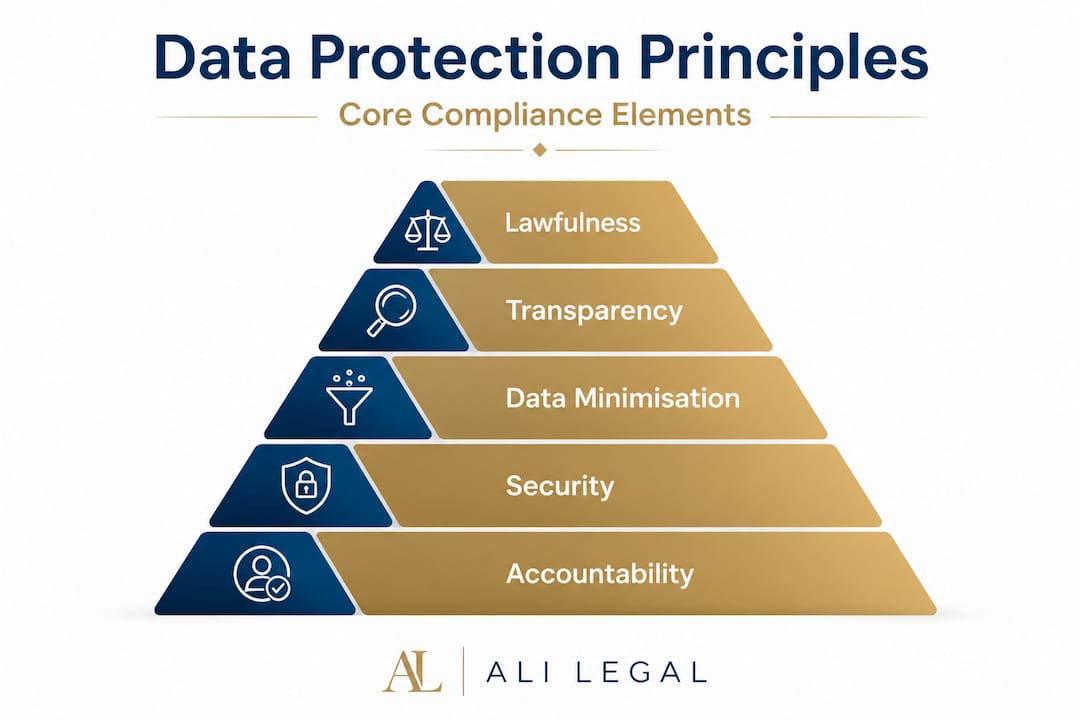 Data Protection Principles

Core Compliance Elements

Lawfulness

Transparency

Data Minimisation

Security

Accountability

AL | ALI LEGAL