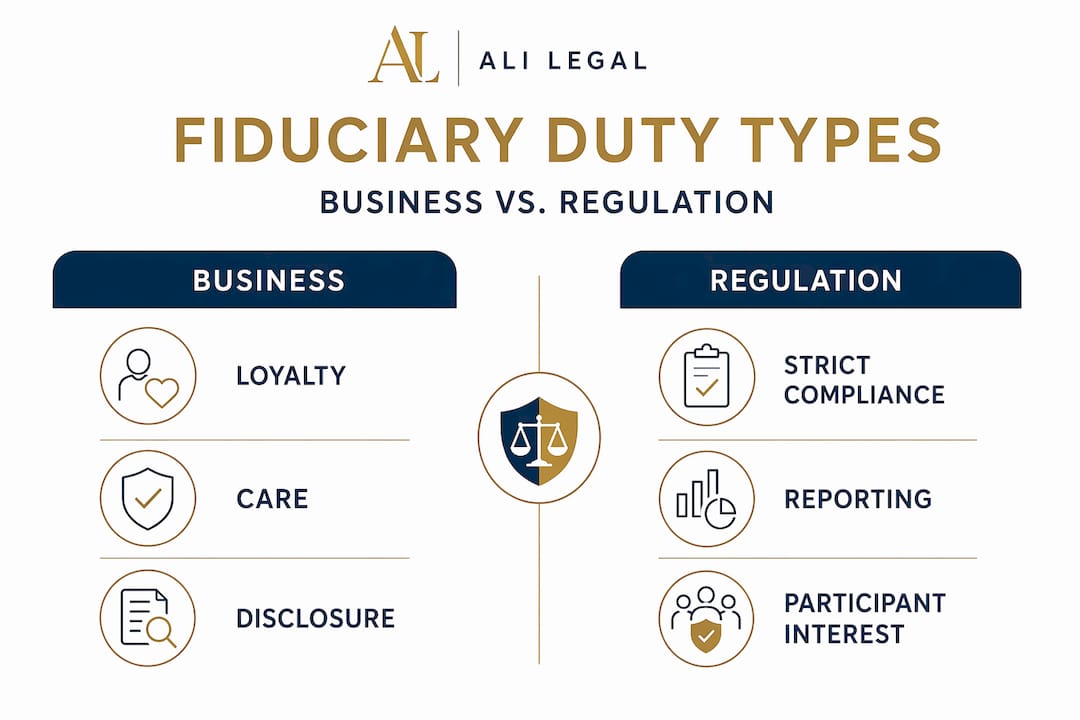 AL | ALI LEGAL

FIDUCIARY DUTY TYPES

BUSINESS VS. REGULATION

BUSINESS

LOYALTY

CARE

DISCLOSURE

REGULATION

STRICT COMPLIANCE

REPORTING

PARTICIPANT INTEREST