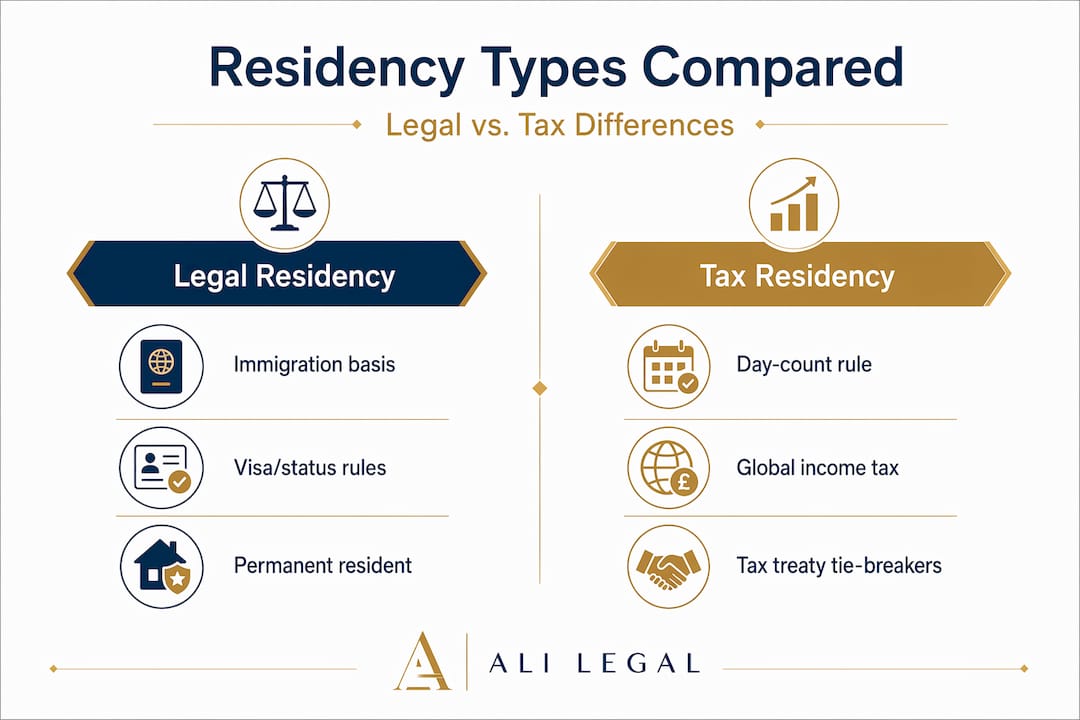 Residency Types Compared

Legal vs. Tax Differences

Legal Residency

Immigration basis

Visa/status rules

Permanent resident

Tax Residency

Day-count rule

Global income tax

Tax treaty tie-breakers

A | ALI LEGAL