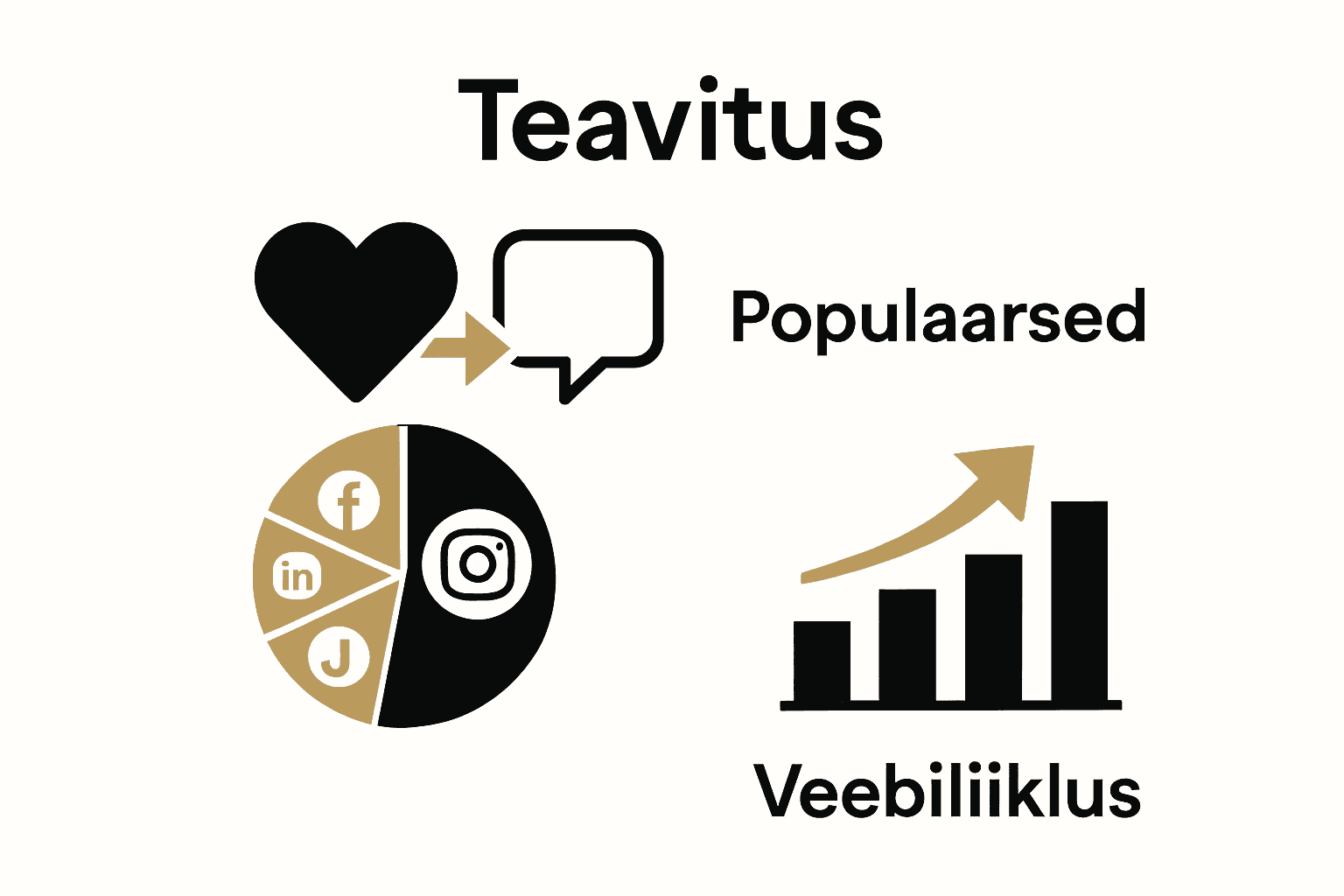 Teavitus

Populaarsed

f

in

J

Veebiliiklus