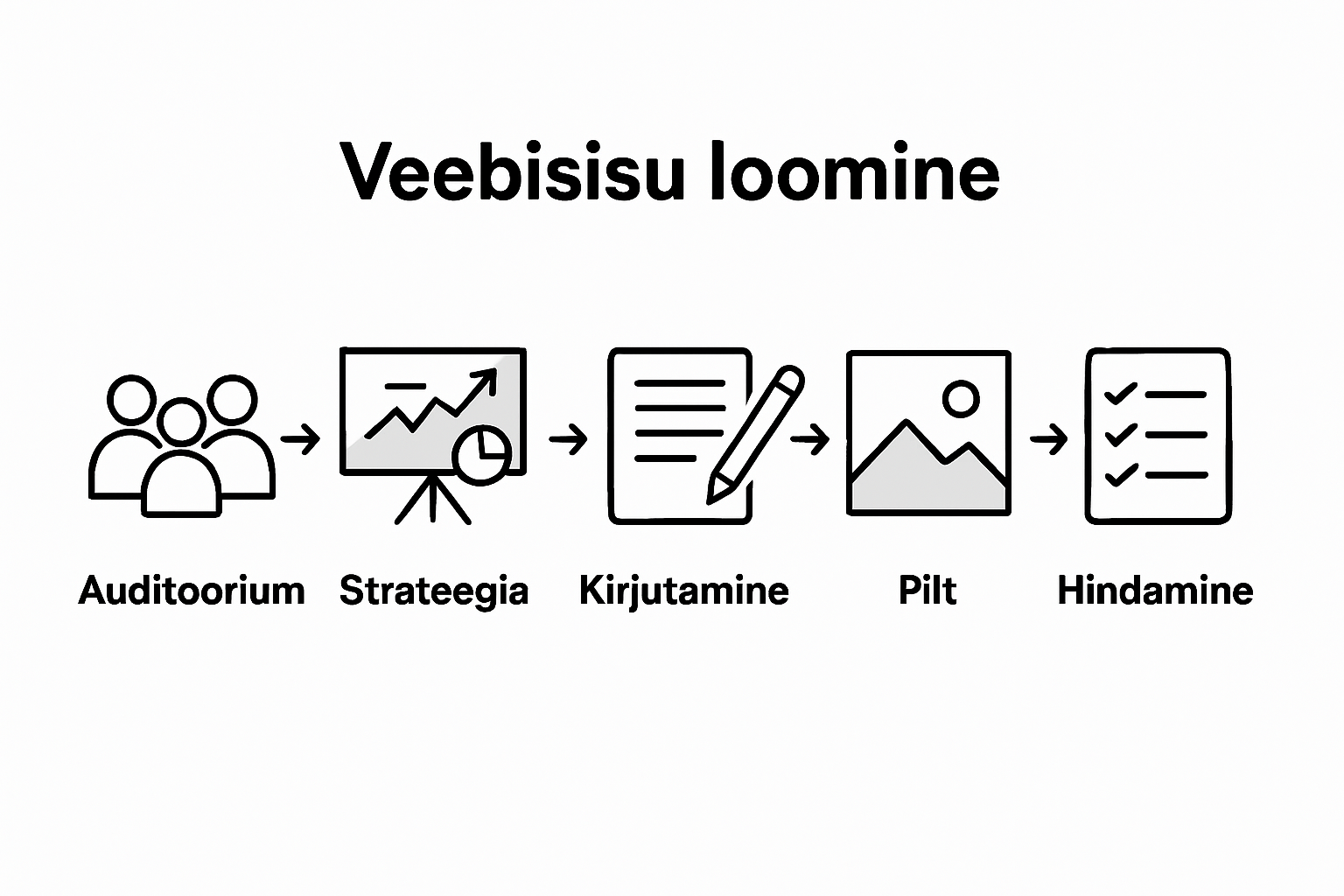 Veebisisu loomine

Auditoorium

Strateegia

Kirjutamine

Pilt

Hindamine