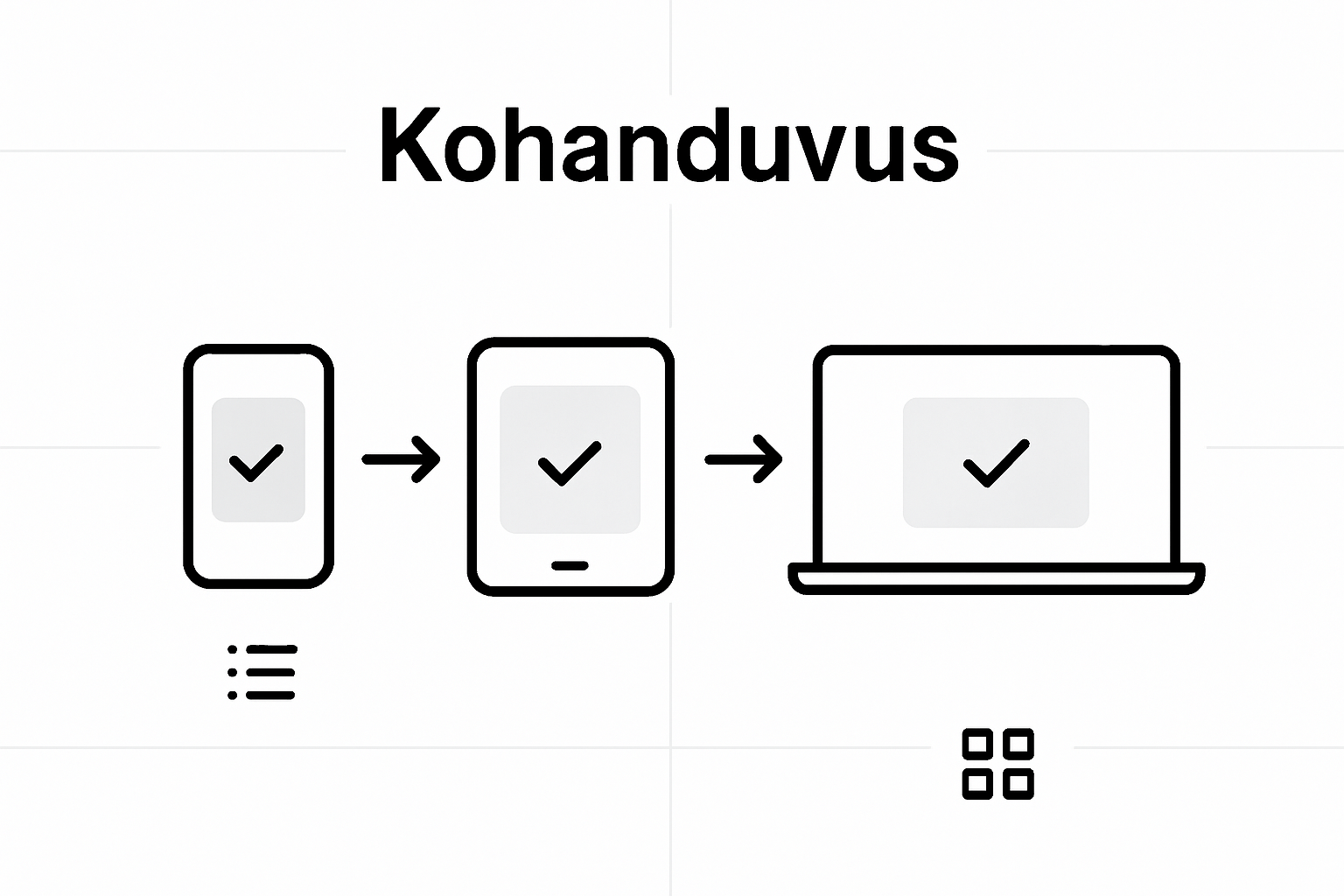 Kohanduvus