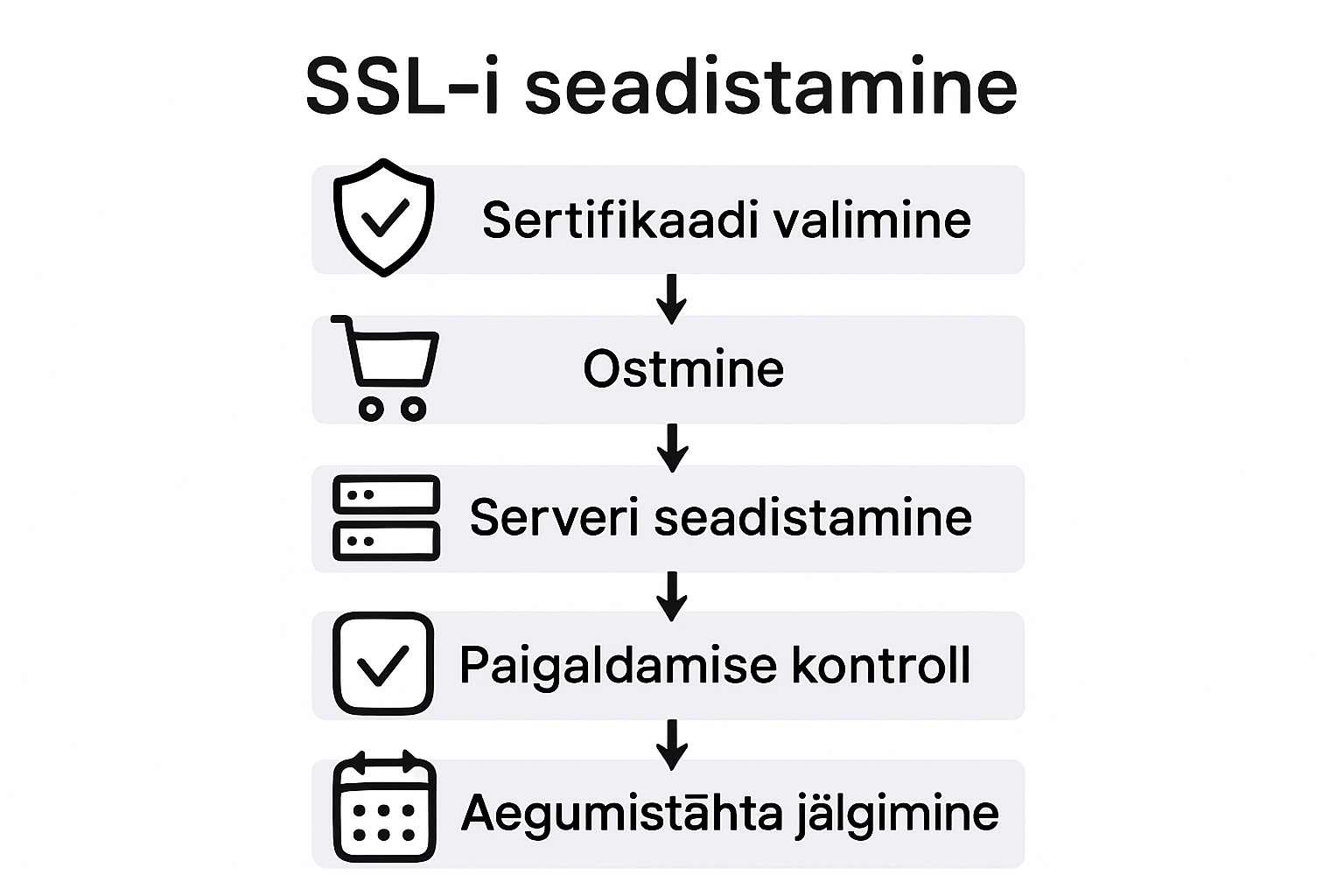 SSL-i seadistamine

Sertifikaadi valimine

Ostmine

Serveri seadistamine

Paigaldamise kontroll

Aegumistāhta jälgimine