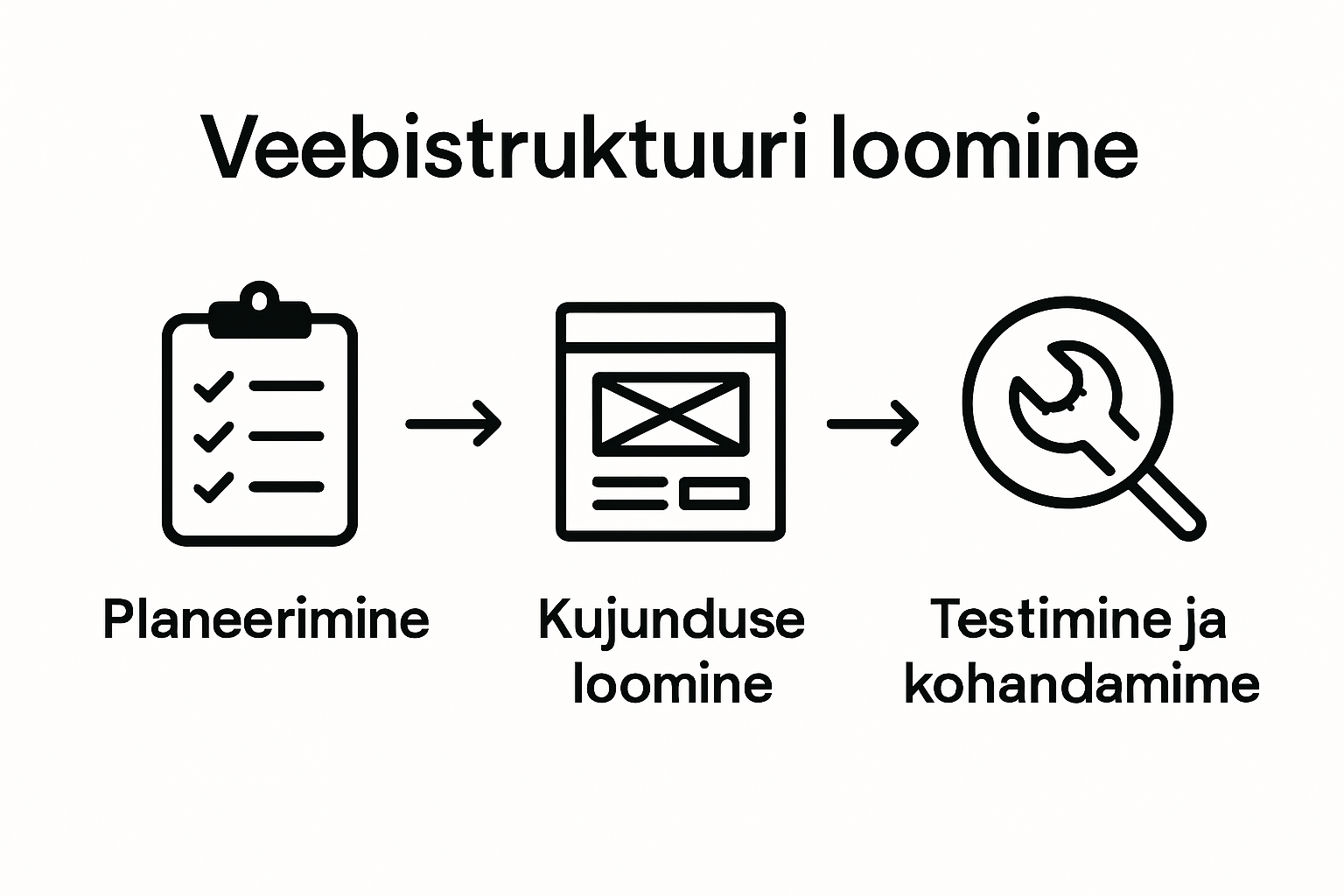 Veebistruktuuri loomine

Planeerimine

Kujunduse loomine

Testimine ja kohandamime