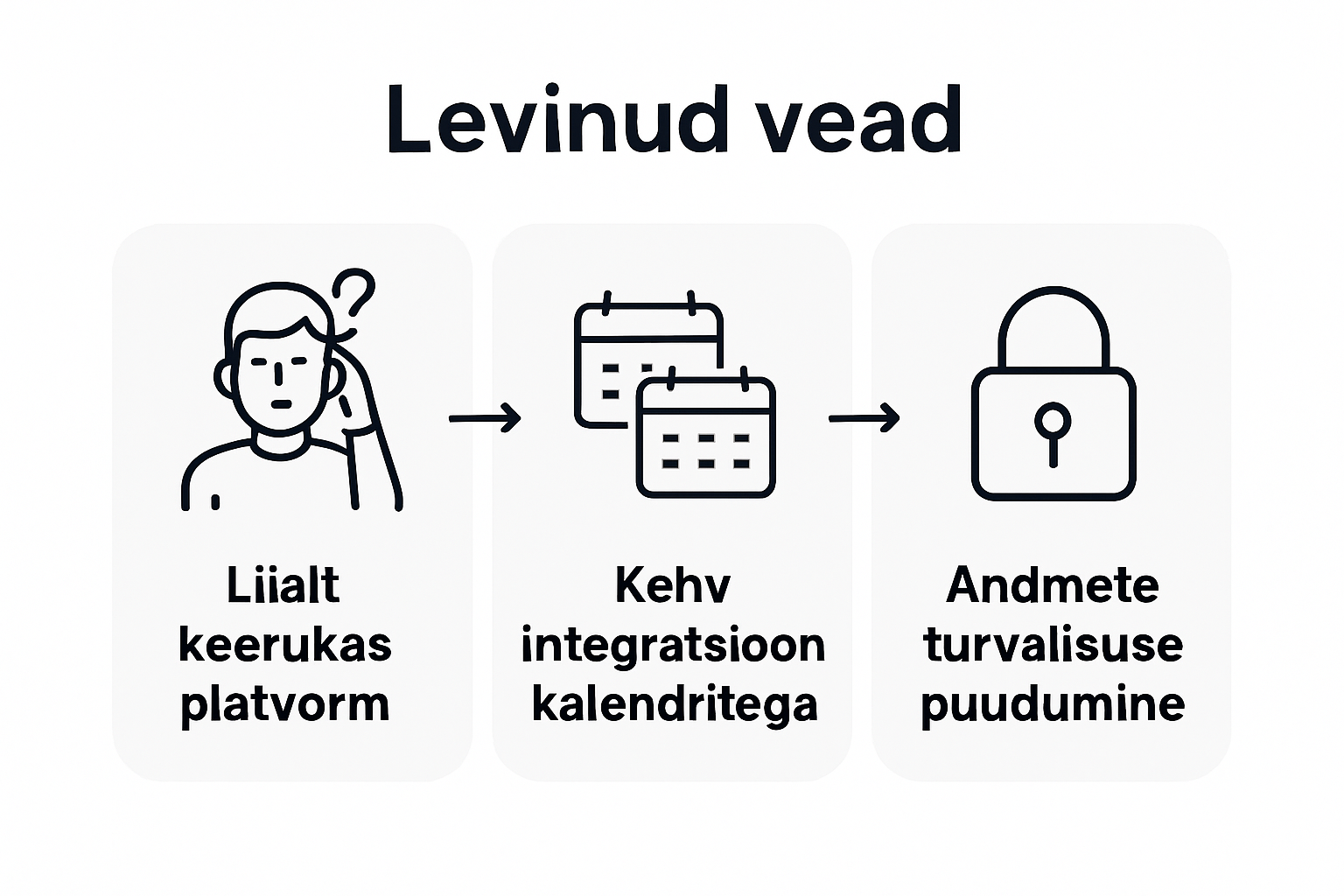 Levinud vead

Liialt keerukas platvorm

Kehv integratsioon kalendritega

Andmete turvalisuse puudumine