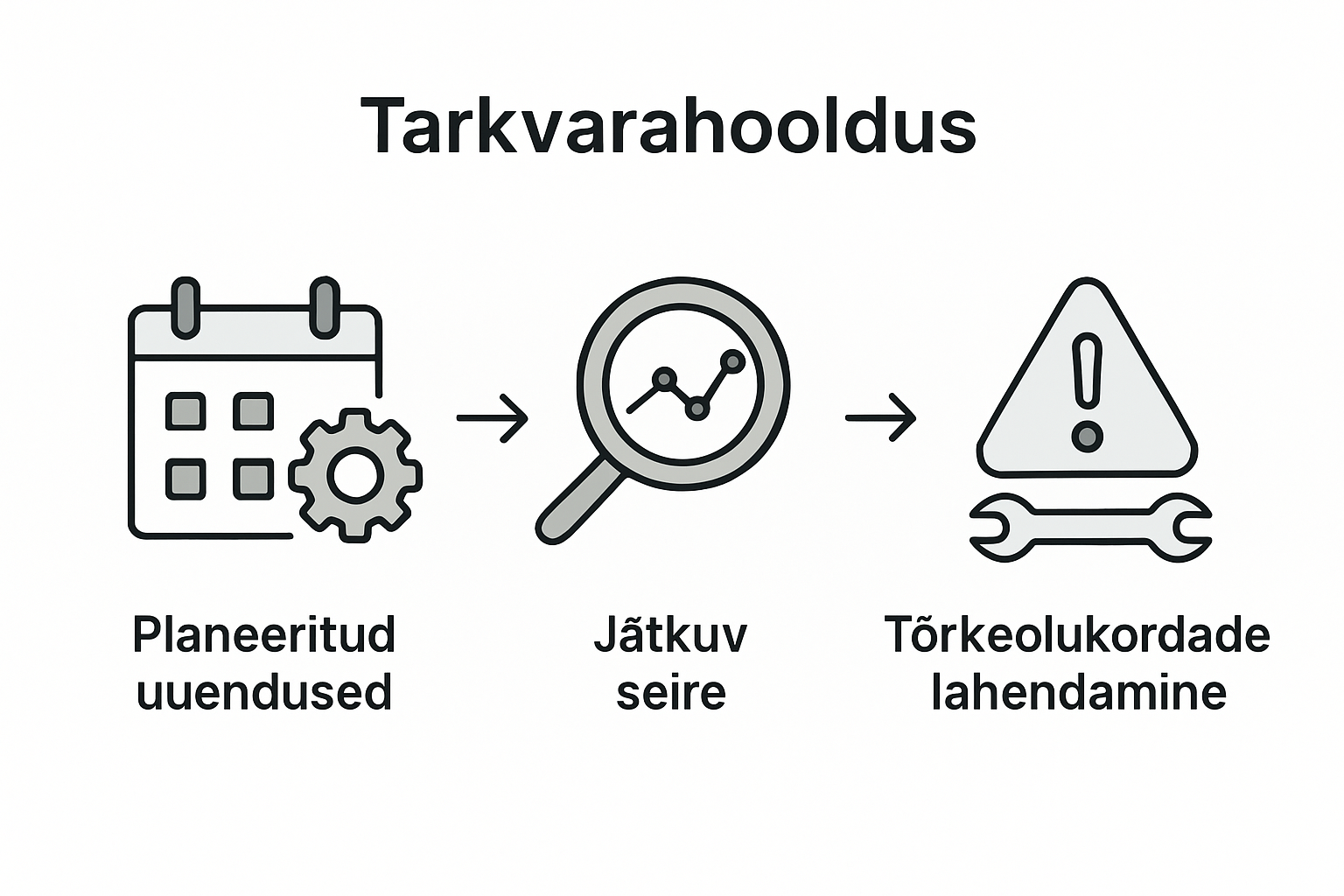 Tarkvarahooldus

Planeeritud uuendused

Jãtkuv seire

Tõrkeolukordade lahendamine