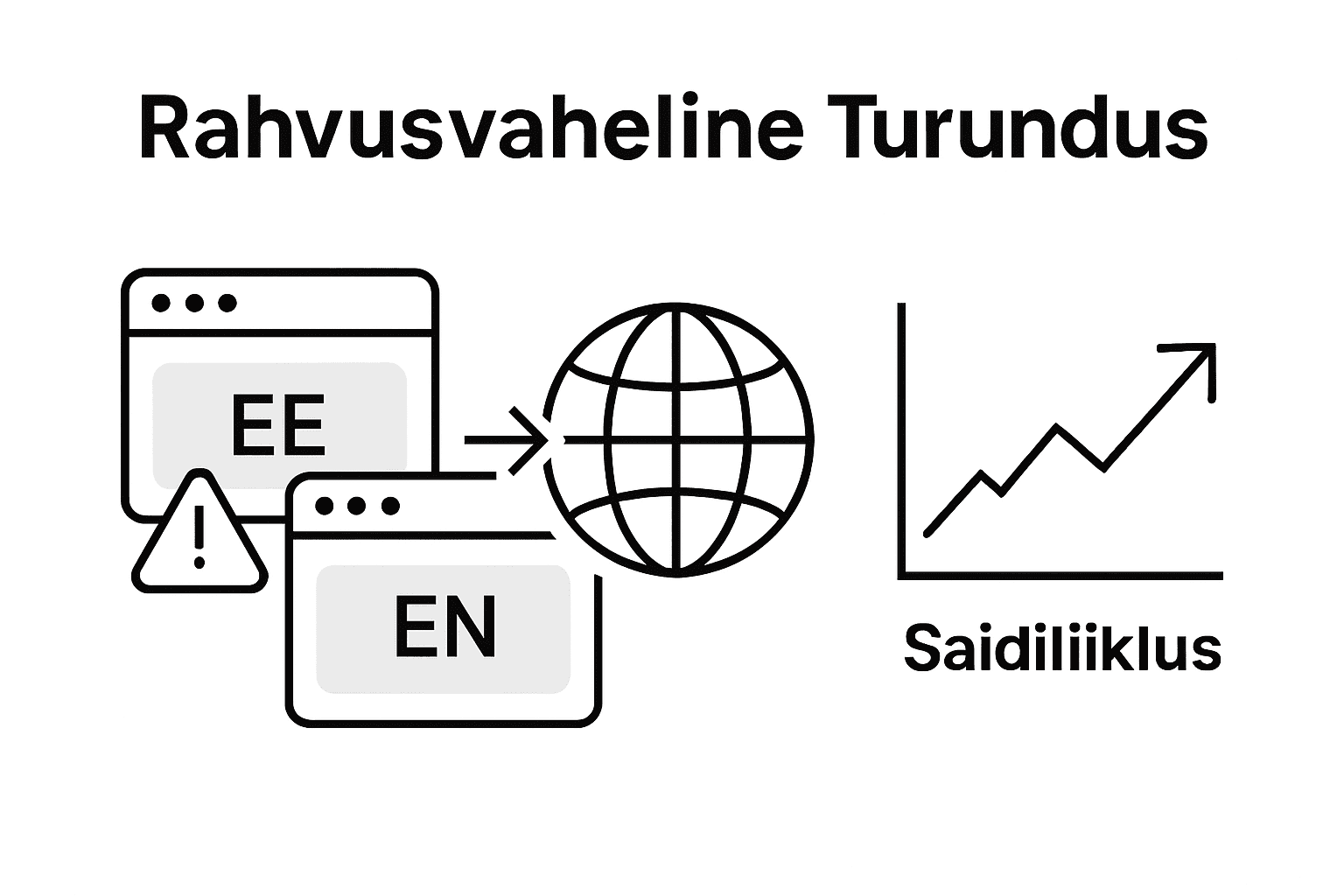 Rahvusvaheline Turundus

EE

!

EN

Saidiliiklus