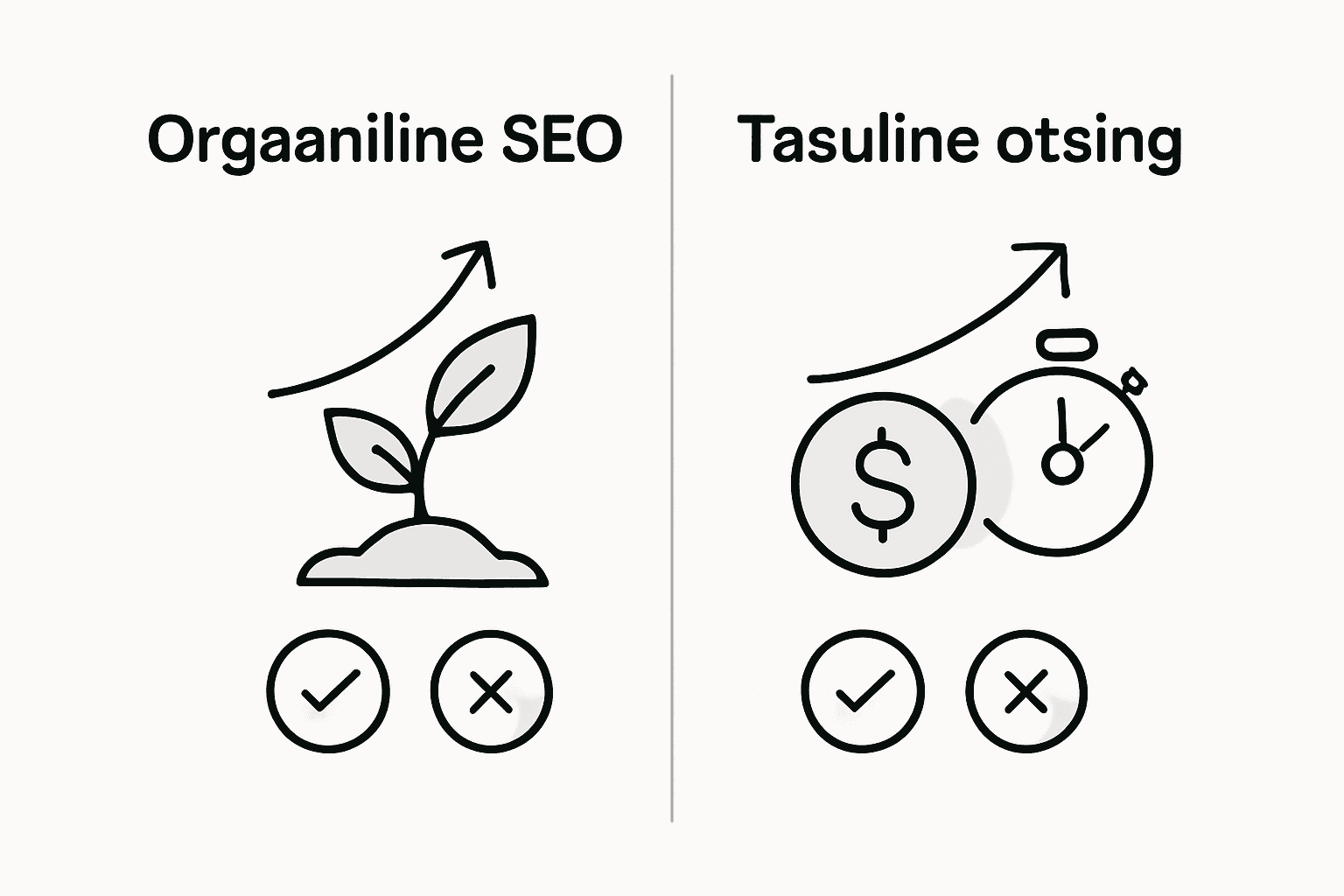 Orgaaniline SEO

Tasuline otsing

$