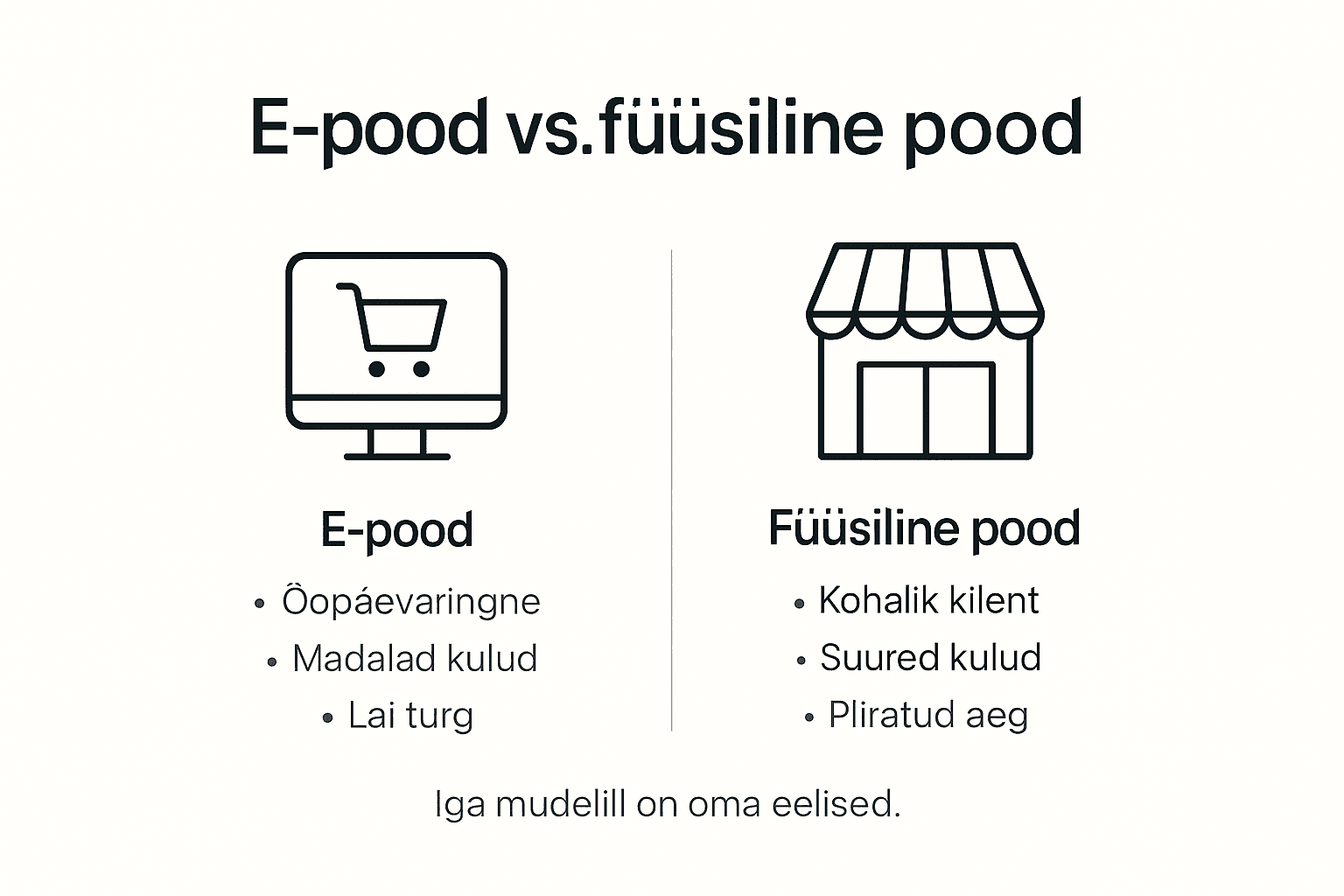 E-pood vs.füüsiline pood

E-pood

• Ööpáevaringne
• Madalad kulud
• Lai turg

Füüsiline pood

• Kohalik kilent
• Suured kulud
• Pliratud aeg

Iga mudelill on oma eelised.