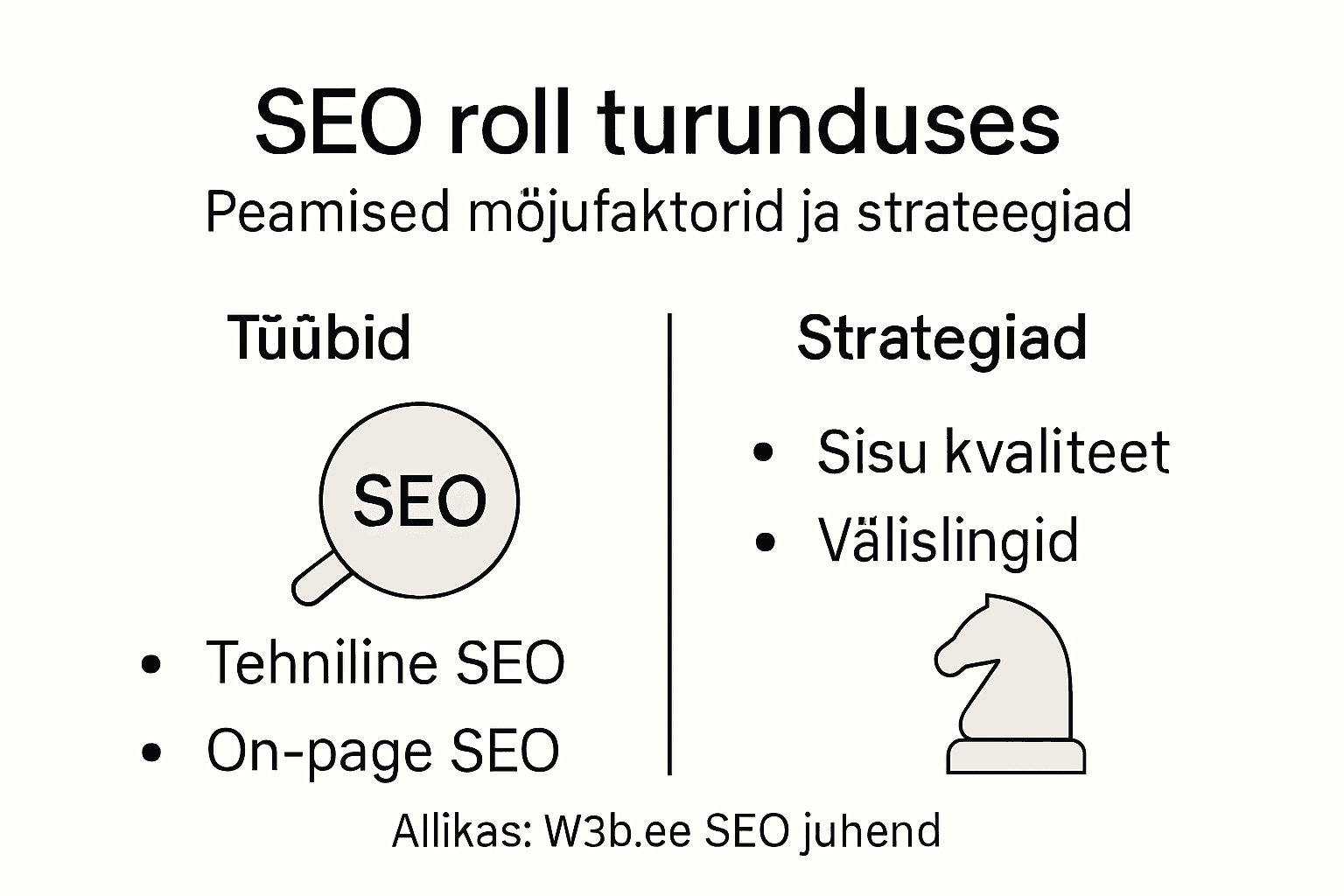 SEO roll turunduses
Peamised mõjufaktorid ja strateegiad

Tüübid

SEO

• Tehniline SEO
• On-page SEO

Strategiad

• Sisu kvaliteet
• Välislingid

Allikas: W3b.ee SEO juhend