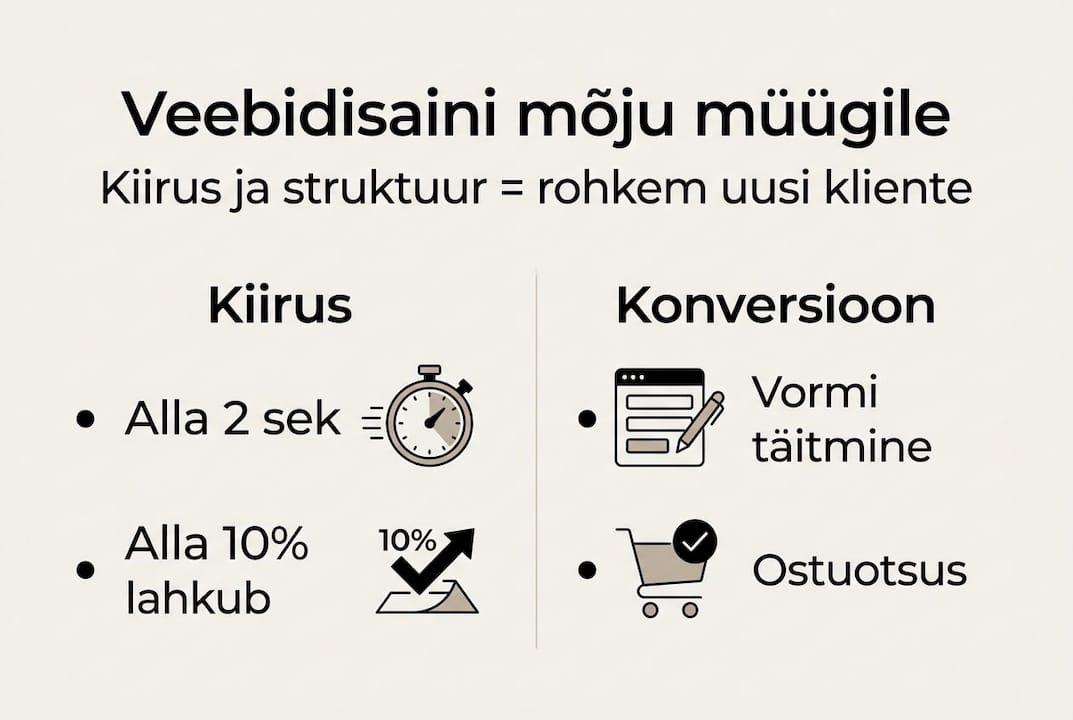 Veebidisaini mõju müügile

Kiirus ja struktuur = rohkem uusi kliente

Kiirus

• Alla 2 sek

• Alla 10% lahkub

10%

Konversioon

• Vormi täitmine

• Ostuotsus