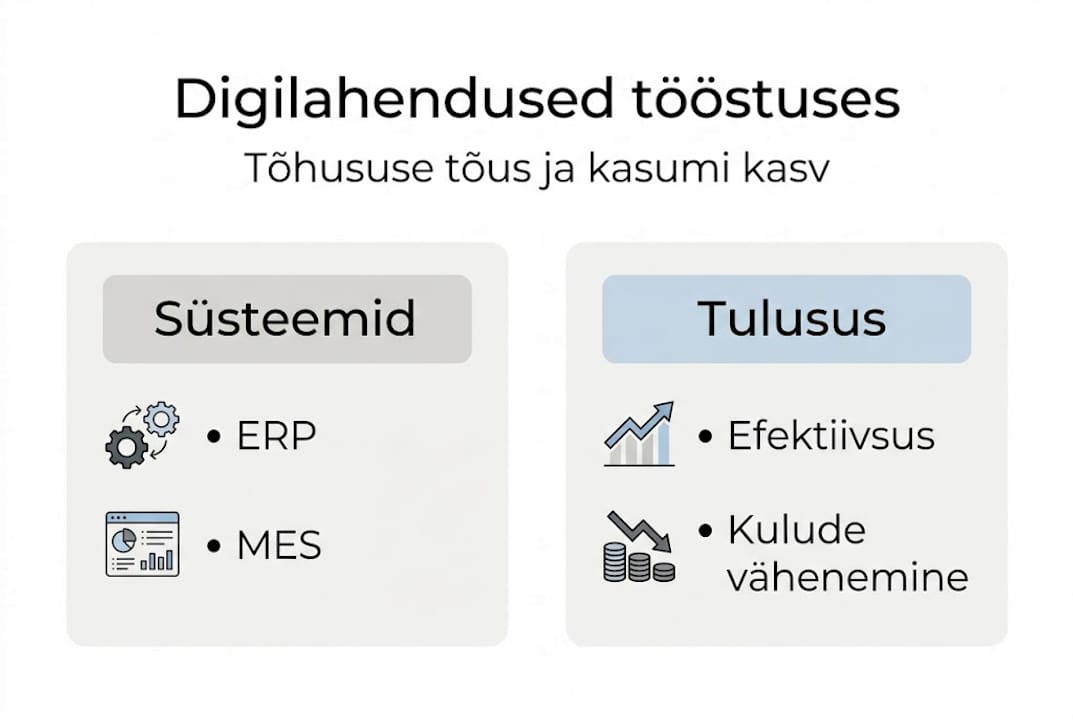 Digilahendused tööstuses

Tõhususe tõus ja kasumi kasv

Süsteemid

• ERP

• MES

Tulusus

• Efektiivsus

• Kulude vähenemine