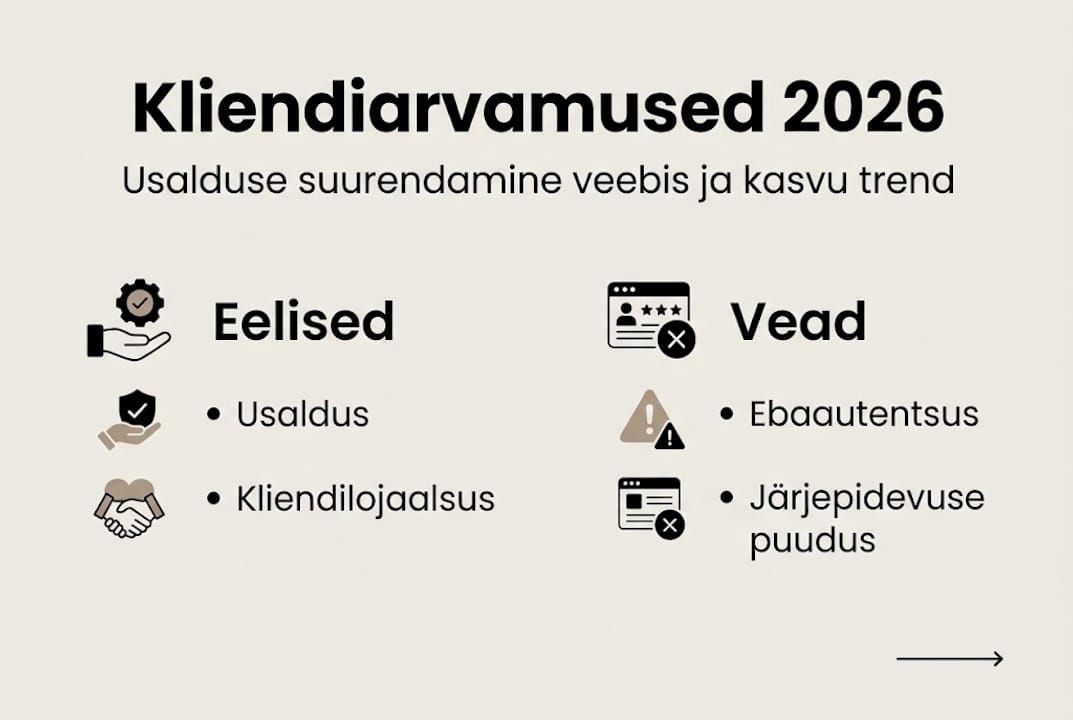 Kliendiarvamused 2026

Usalduse suurendamine veebis ja kasvu trend

Eelised

• Usaldus

• Kliendilojaalsus

Vead

• Ebaautentsus

• Järjepidevuse puudus