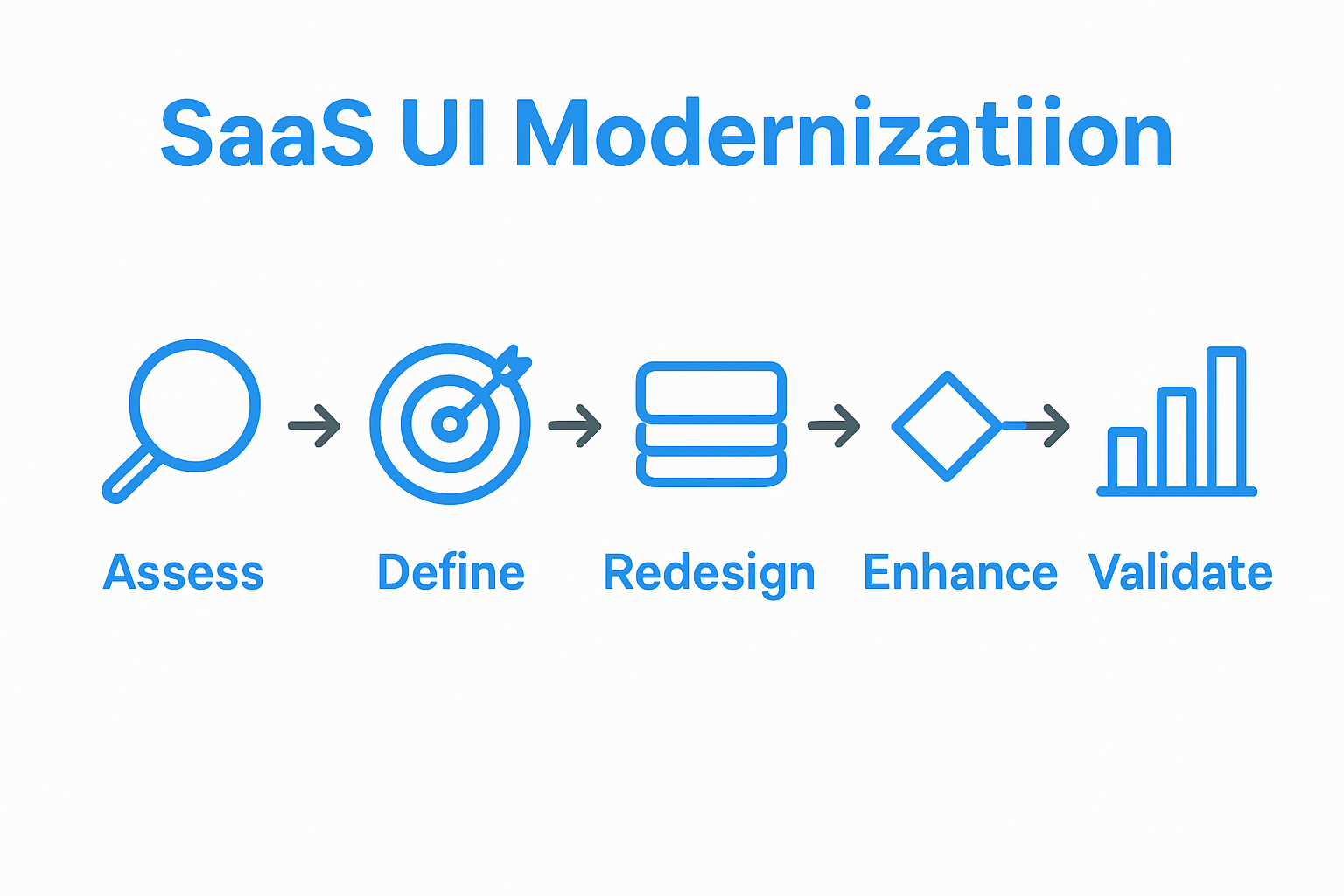 SaaS UI Modernizatiion

Assess

Define

Redesign

Enhance

Validate