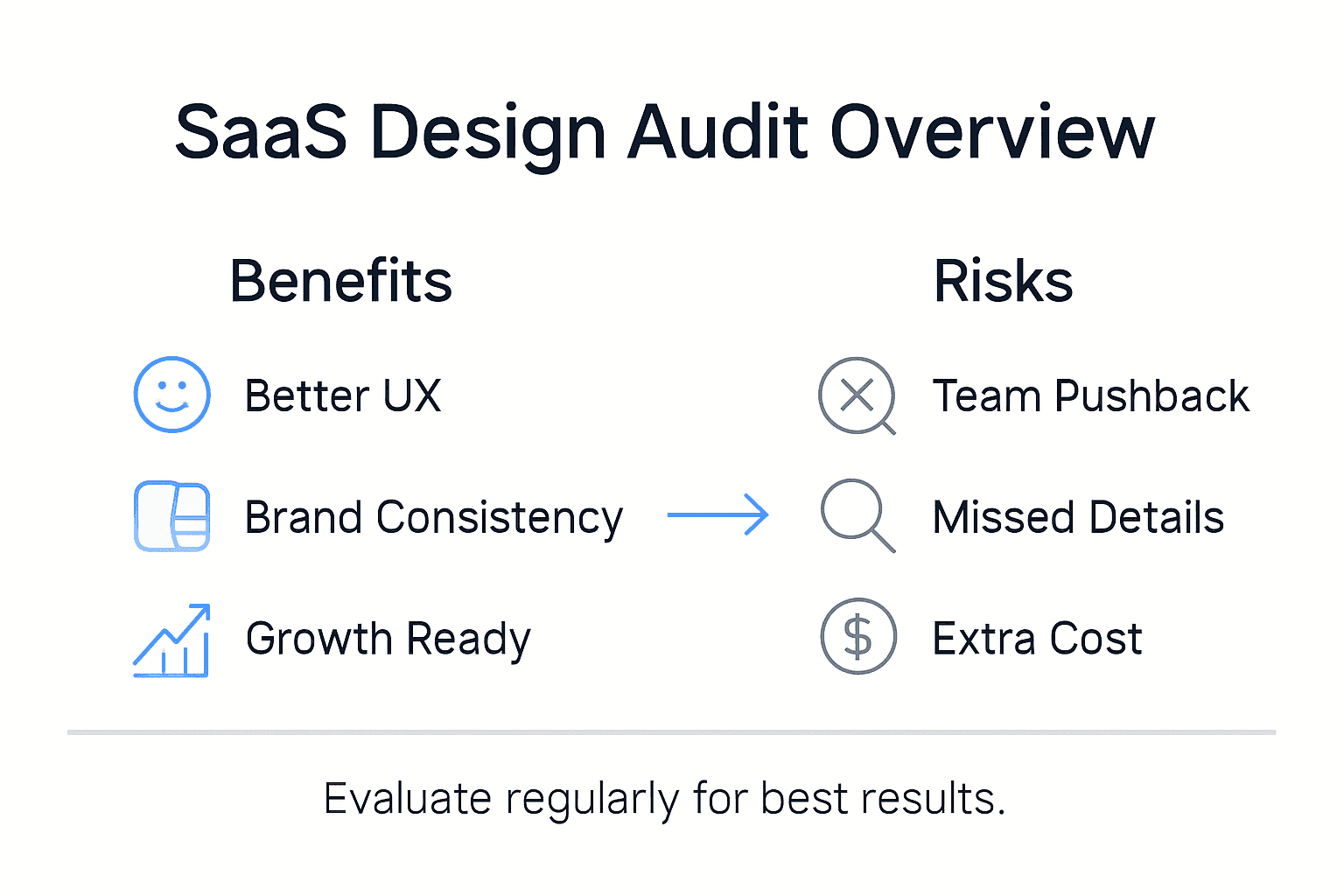 SaaS Design Audit Overview

Benefits

Better UX

Brand Consistency

Growth Ready

Risks

Team Pushback

Missed Details

Extra Cost

Evaluate regularly for best results.