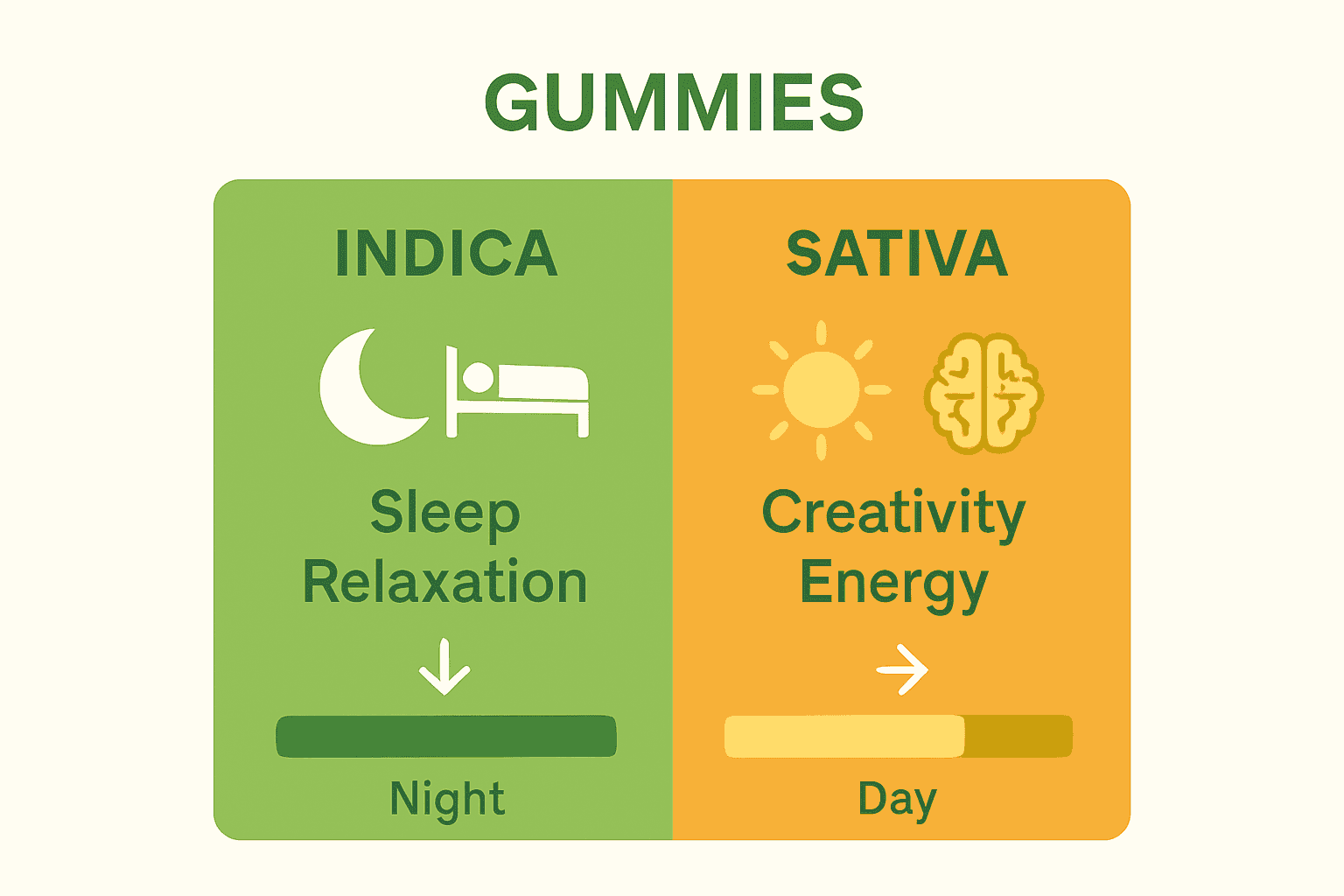 GUMMIES

INDICA

Sleep
Relaxation

Night

SATIVA

Creativity
Energy

Day