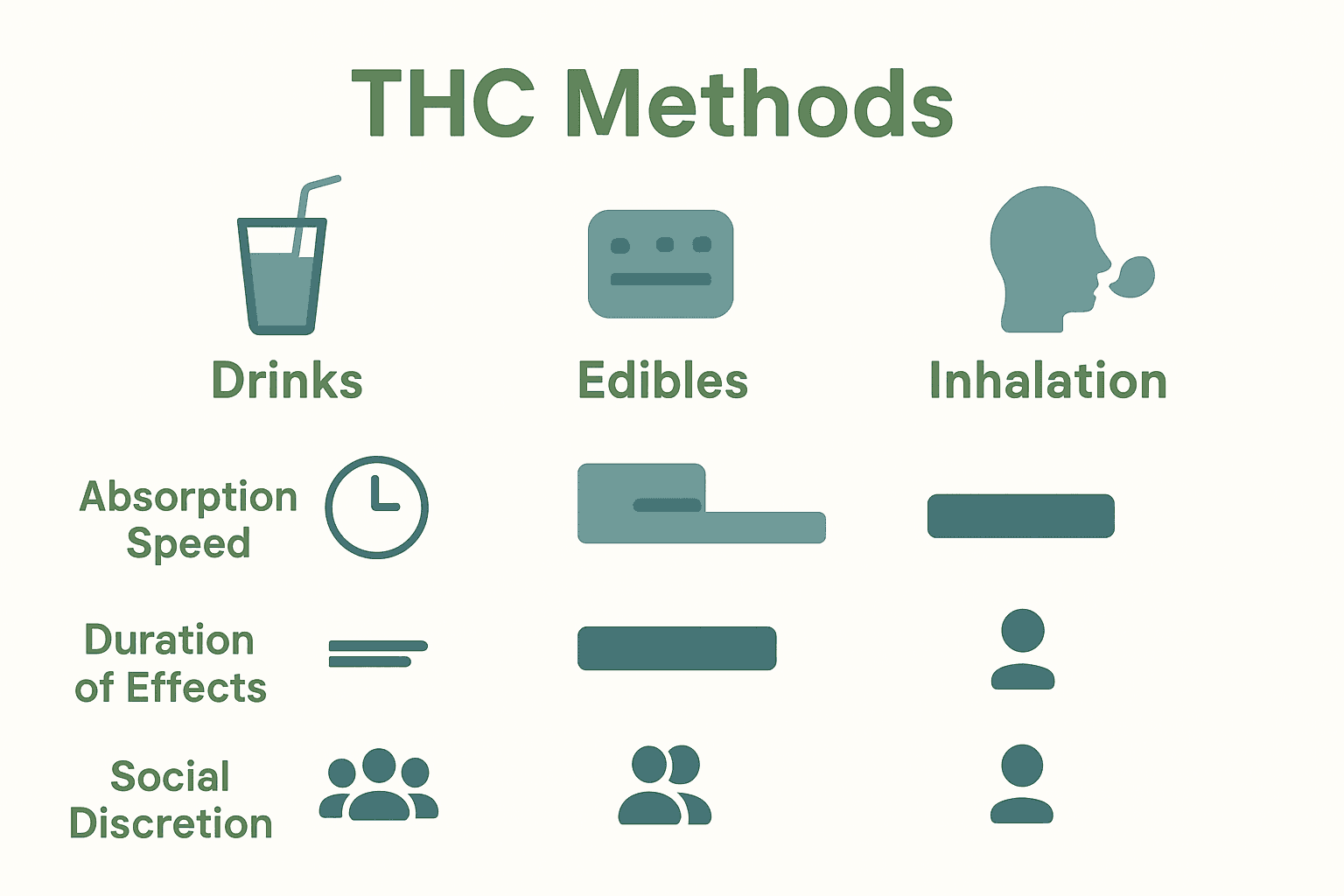 THC Methods

Drinks

Edibles

Inhalation

Absorption Speed

Duration of Effects

Social Discretion