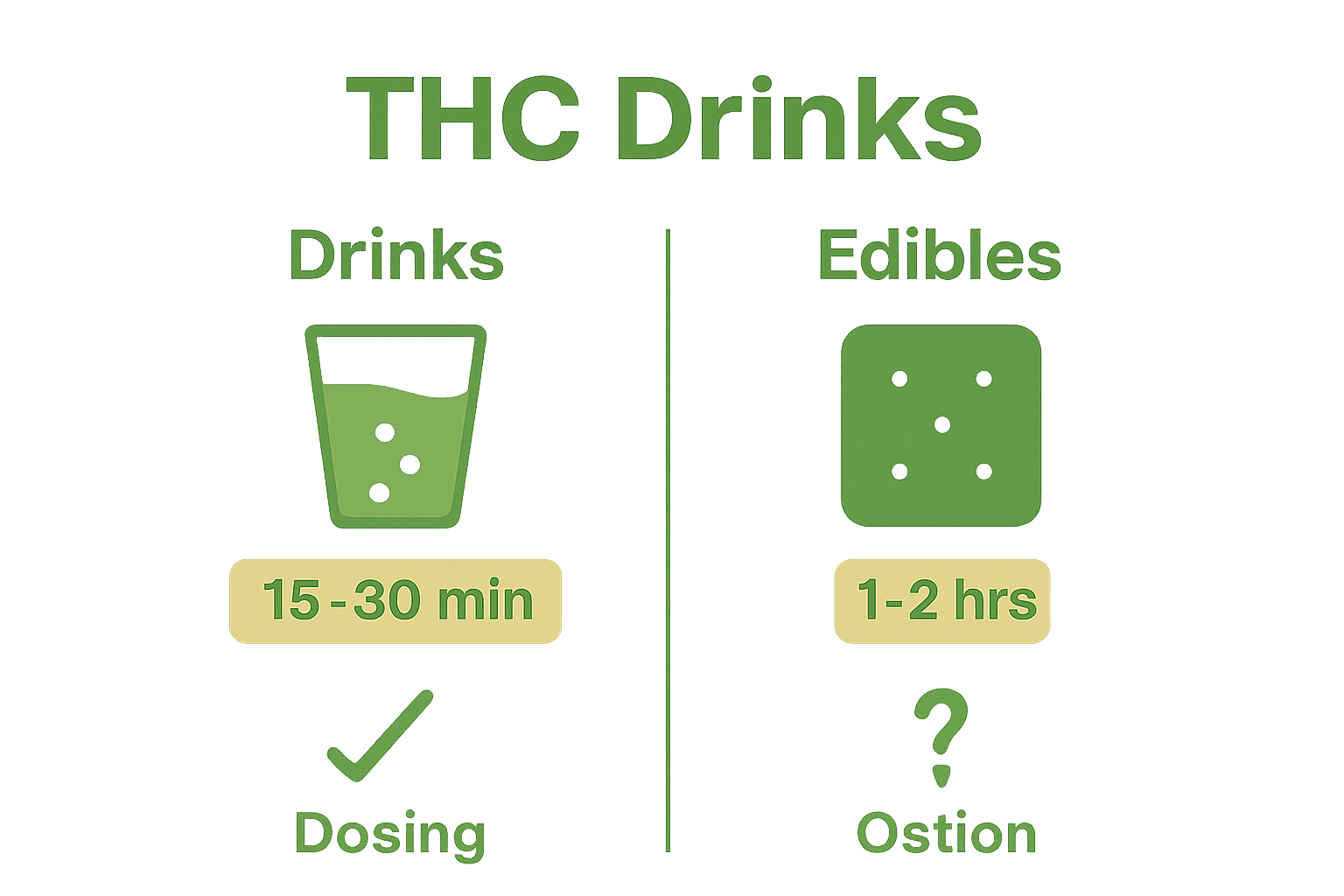 THC Drinks

Drinks

15 - 30 min

Dosing

Edibles

1-2 hrs

?

Ostion