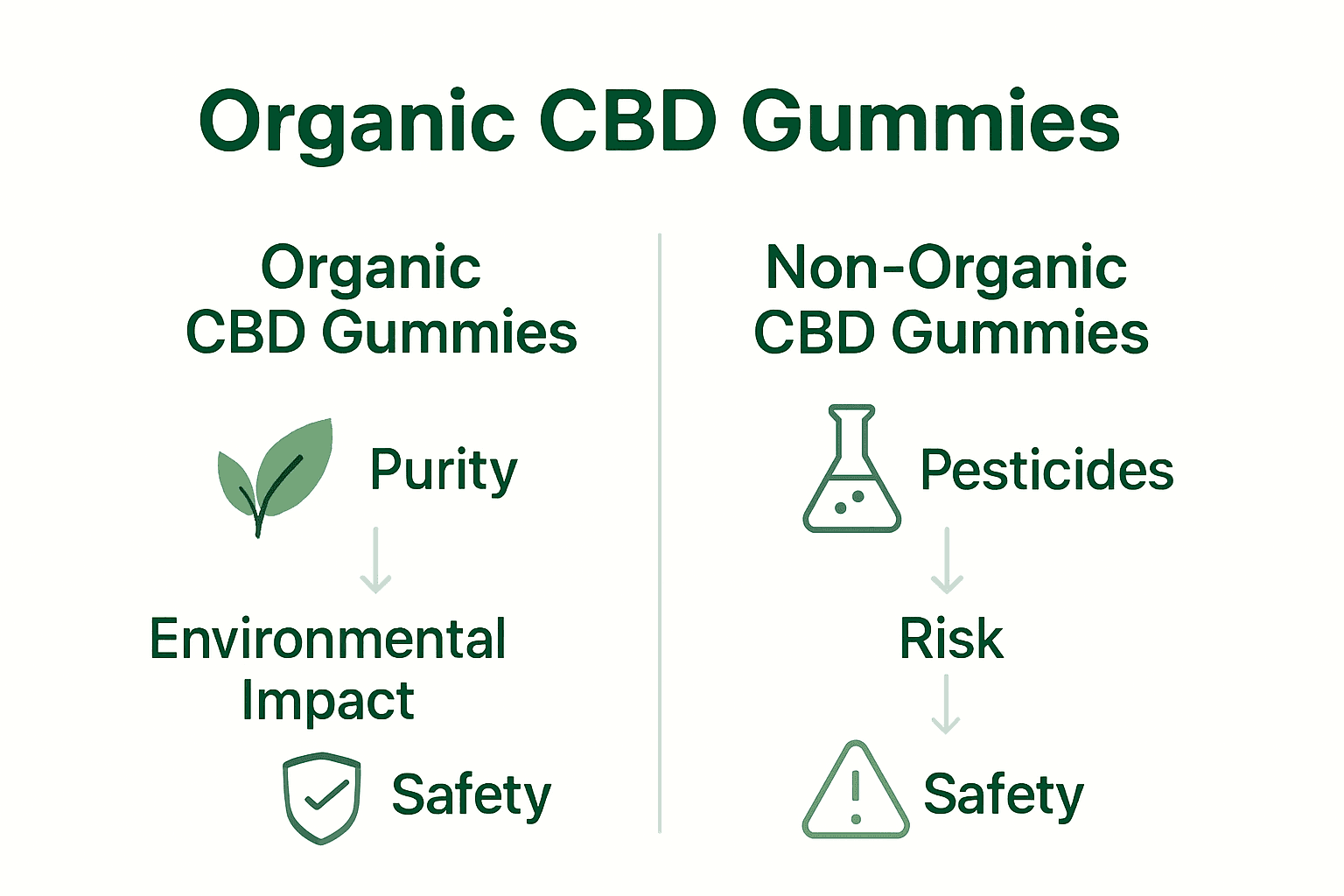 Organic CBD Gummies

Organic CBD Gummies

Purity

Environmental Impact

Safety

Non-Organic CBD Gummies

Pesticides

Risk

Safety