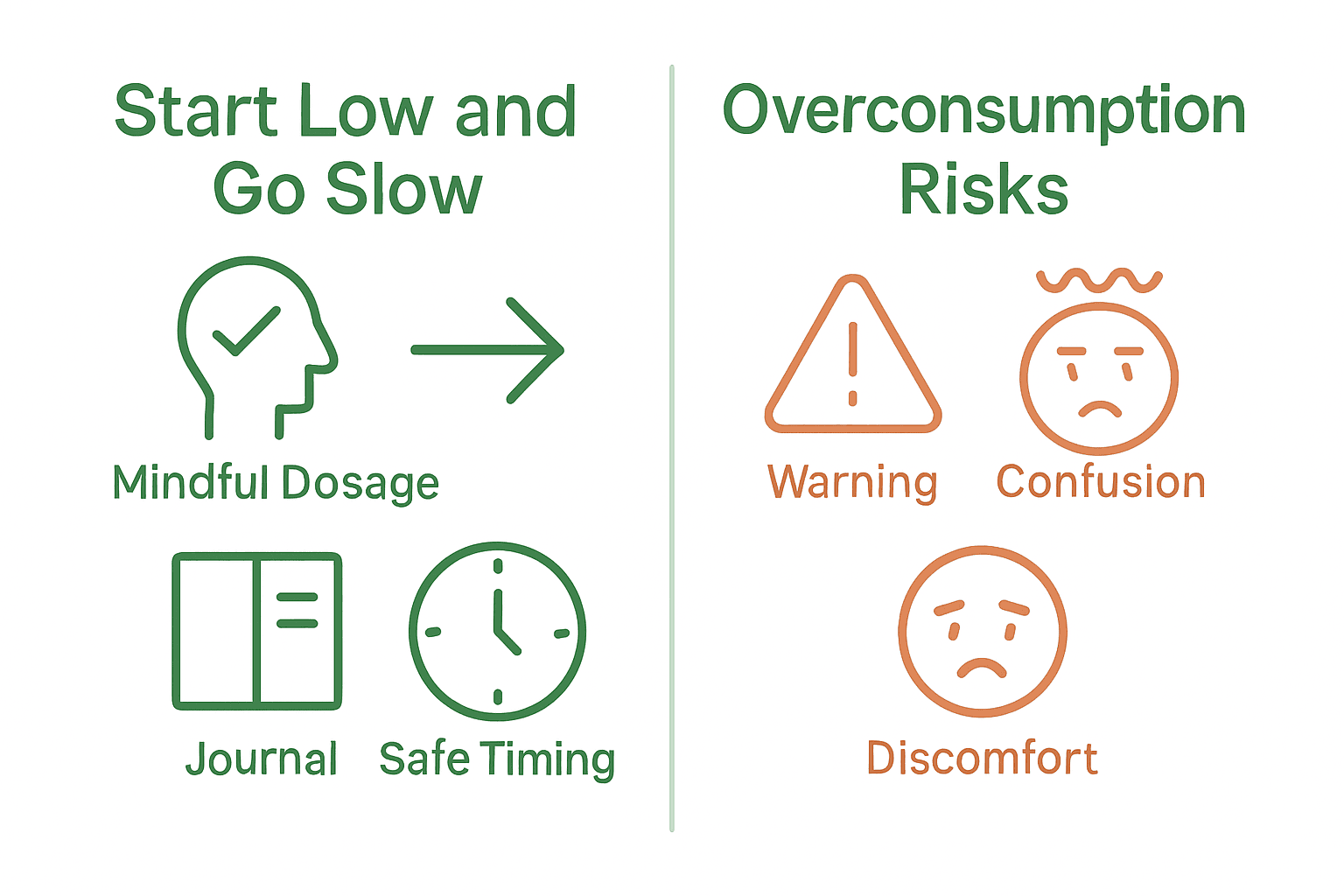 Start Low and Go Slow

Mindful Dosage

Journal

Safe Timing

Overconsumption Risks

Warning

Confusion

Discomfort