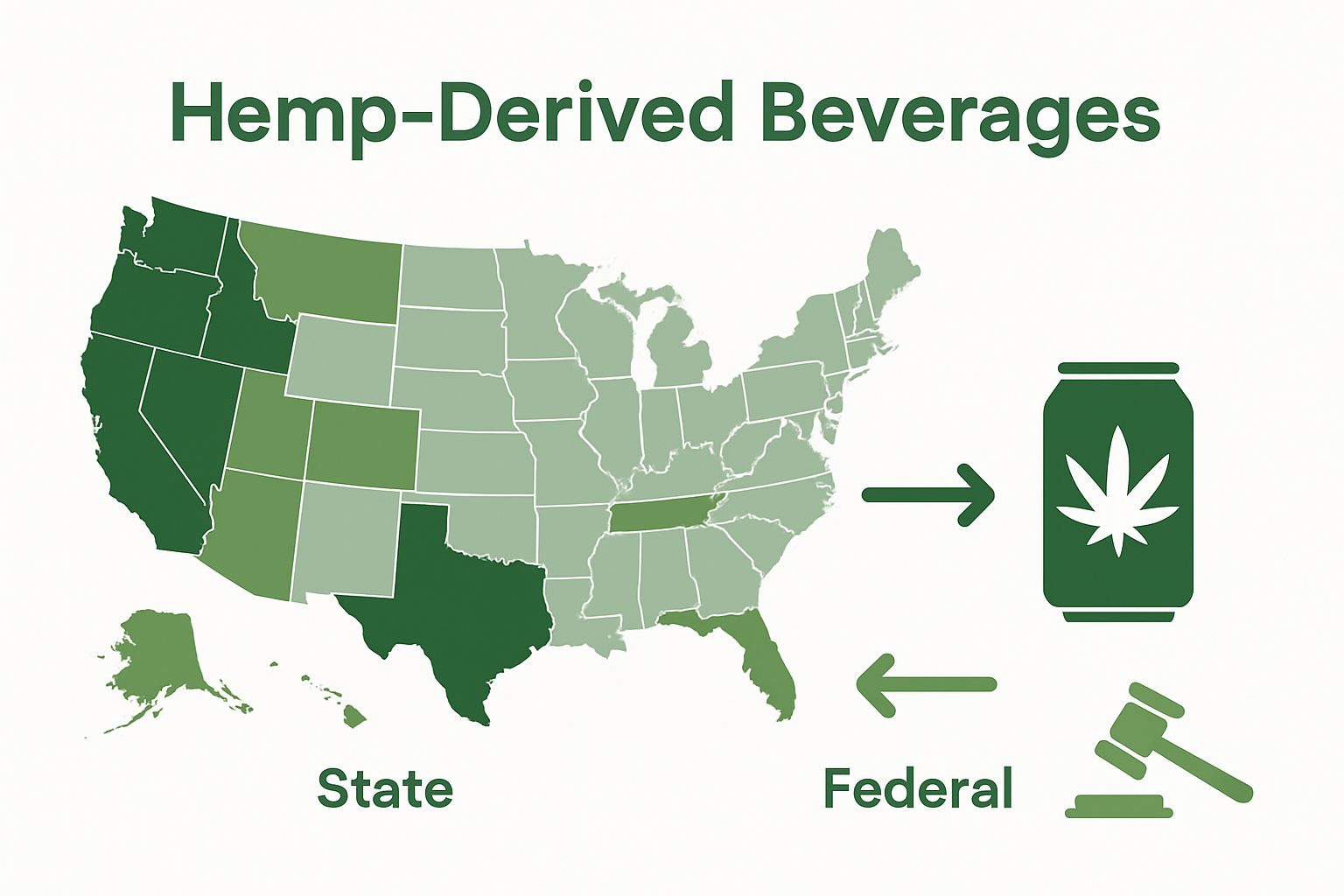 Hemp-Derived Beverages

State

Federal