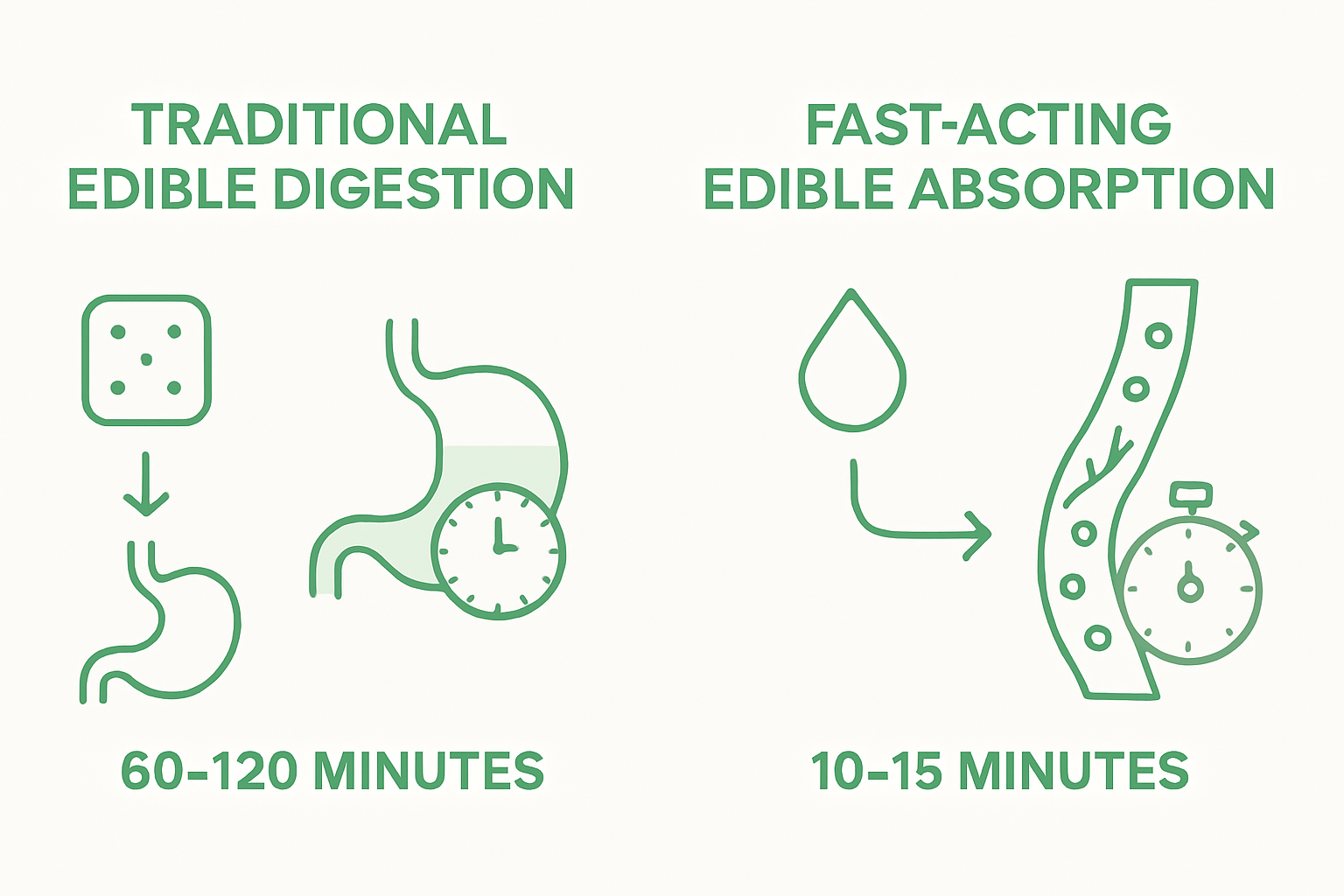 TRADITIONAL EDIBLE DIGESTION

60–120 MINUTES

FAST-ACTING EDIBLE ABSORPTION

10–15 MINUTES