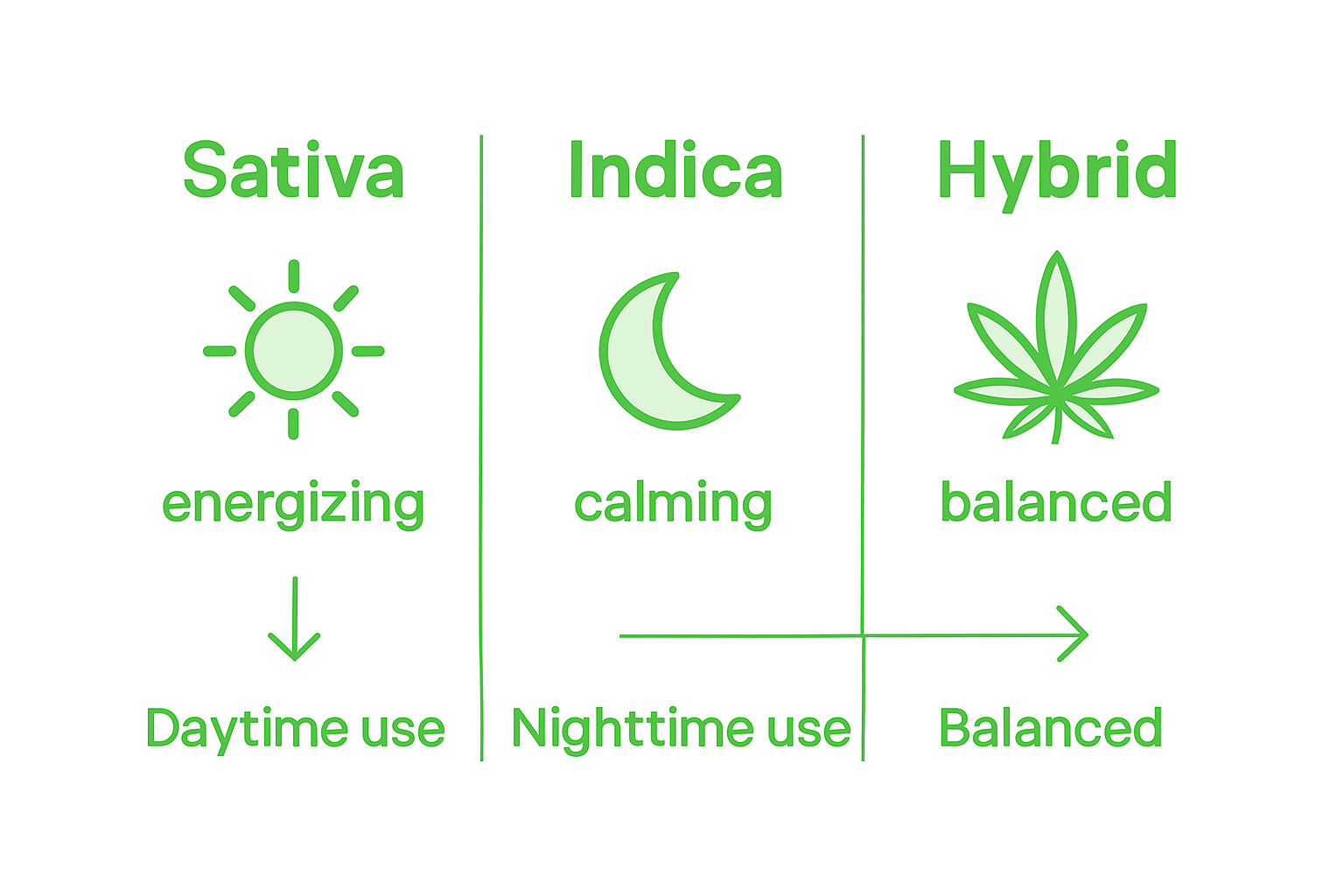 Sativa

energizing

Daytime use

Indica

calming

Nighttime use

Hybrid

balanced

Balanced