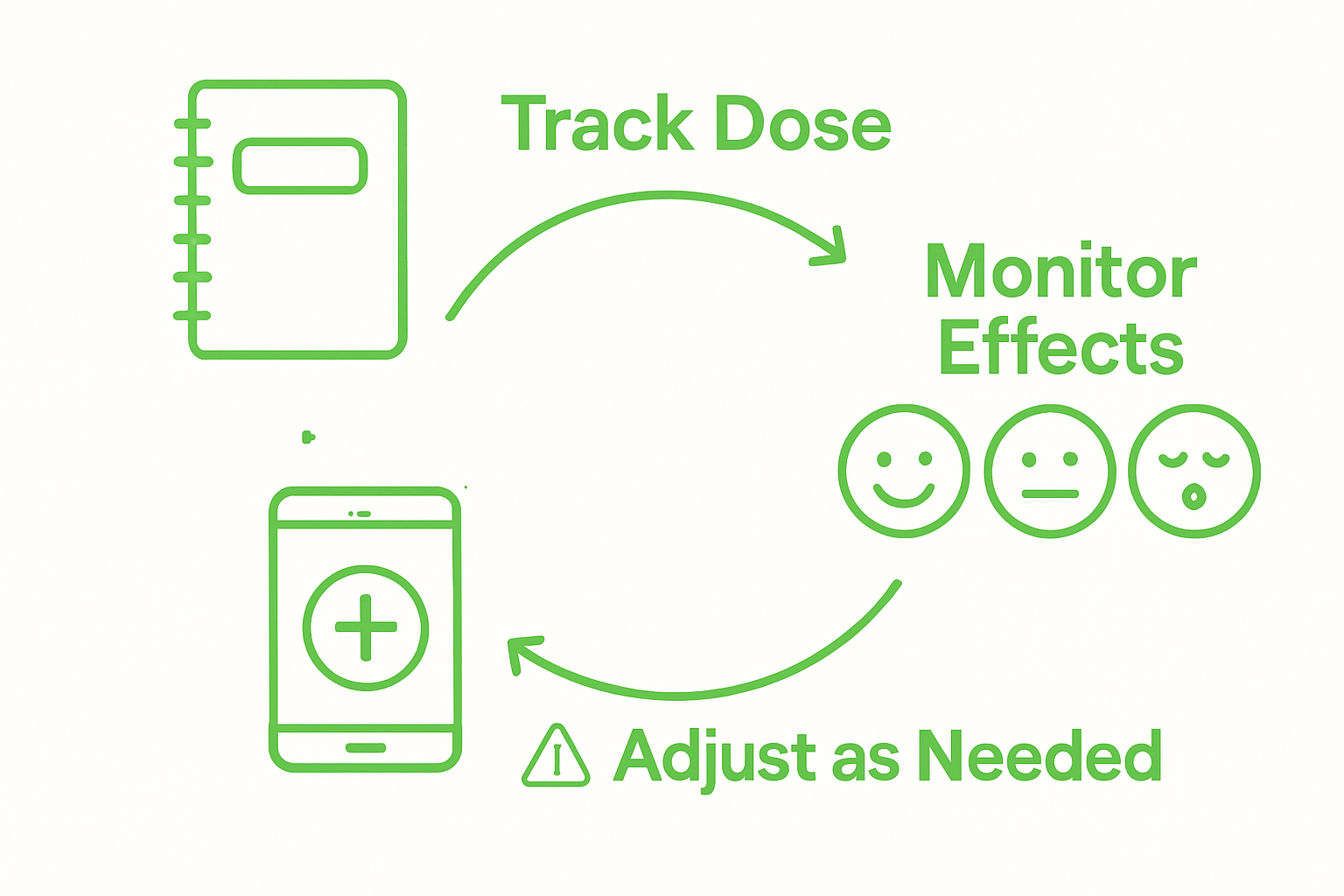 Track Dose

Monitor Effects

Adjust as Needed