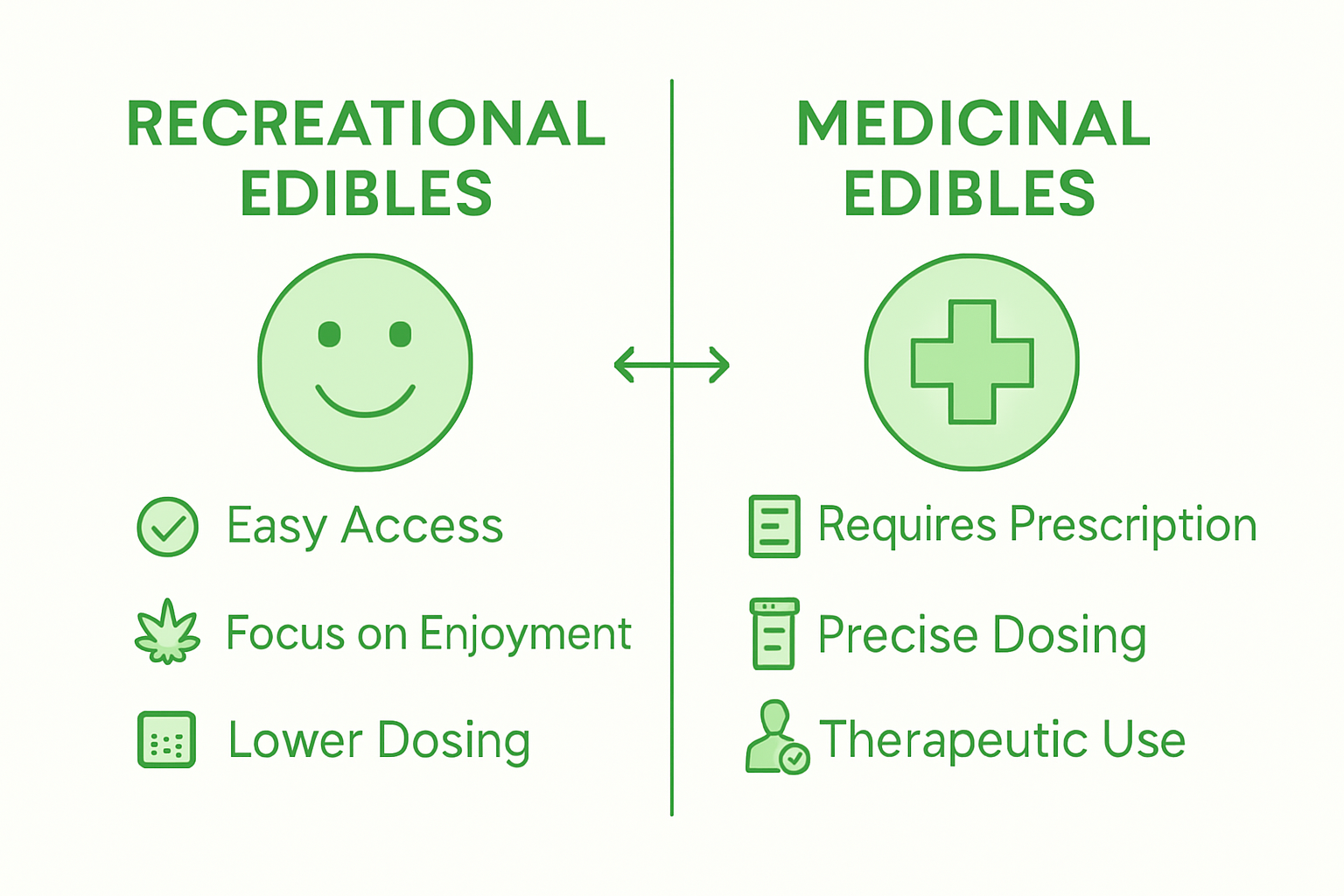 RECREATIONAL EDIBLES

Easy Access

Focus on Enjoyment

Lower Dosing

MEDICINAL EDIBLES

Requires Prescription

Precise Dosing

Therapeutic Use