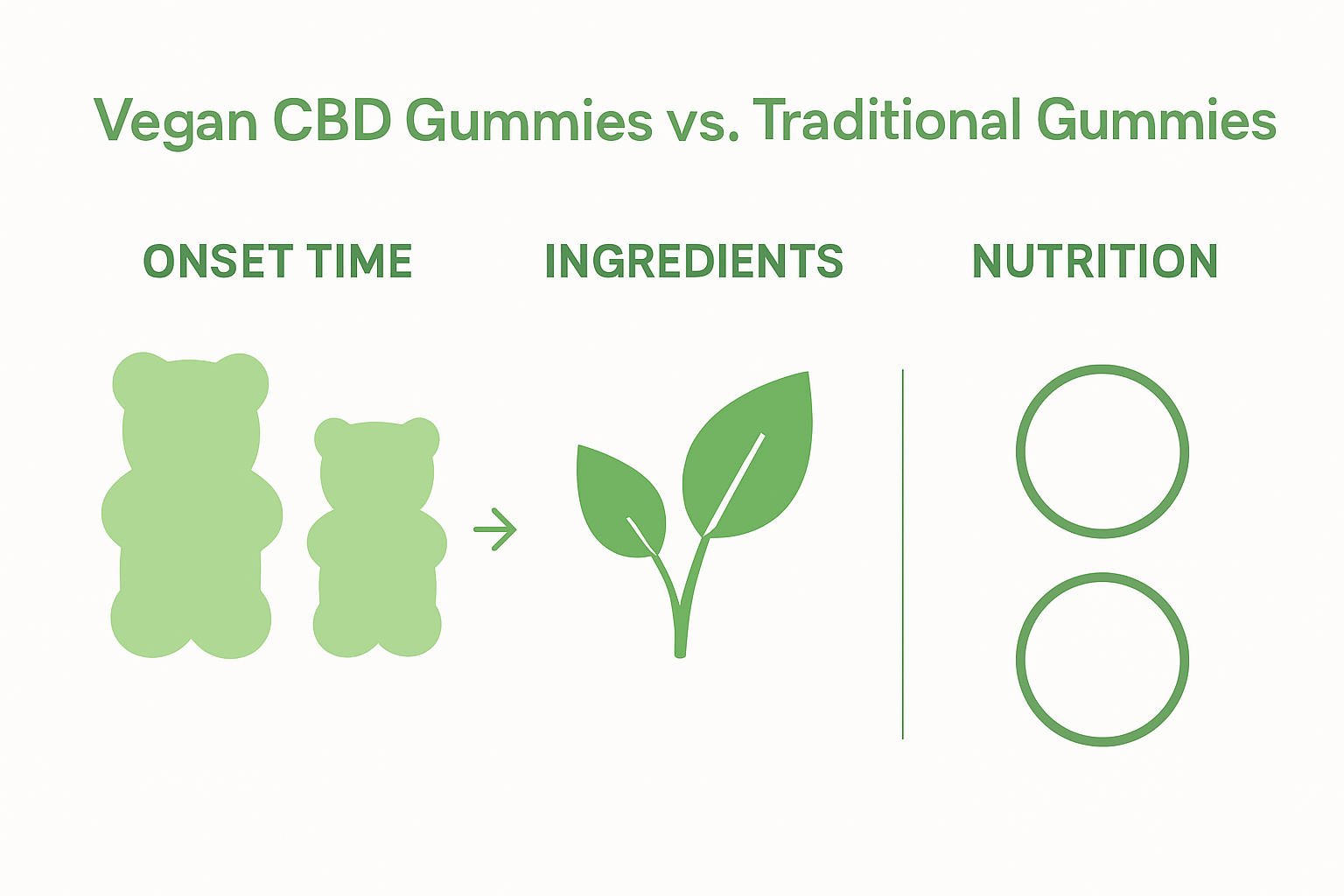 Vegan CBD Gummies vs. Traditional Gummies

ONSET TIME

INGREDIENTS

NUTRITION