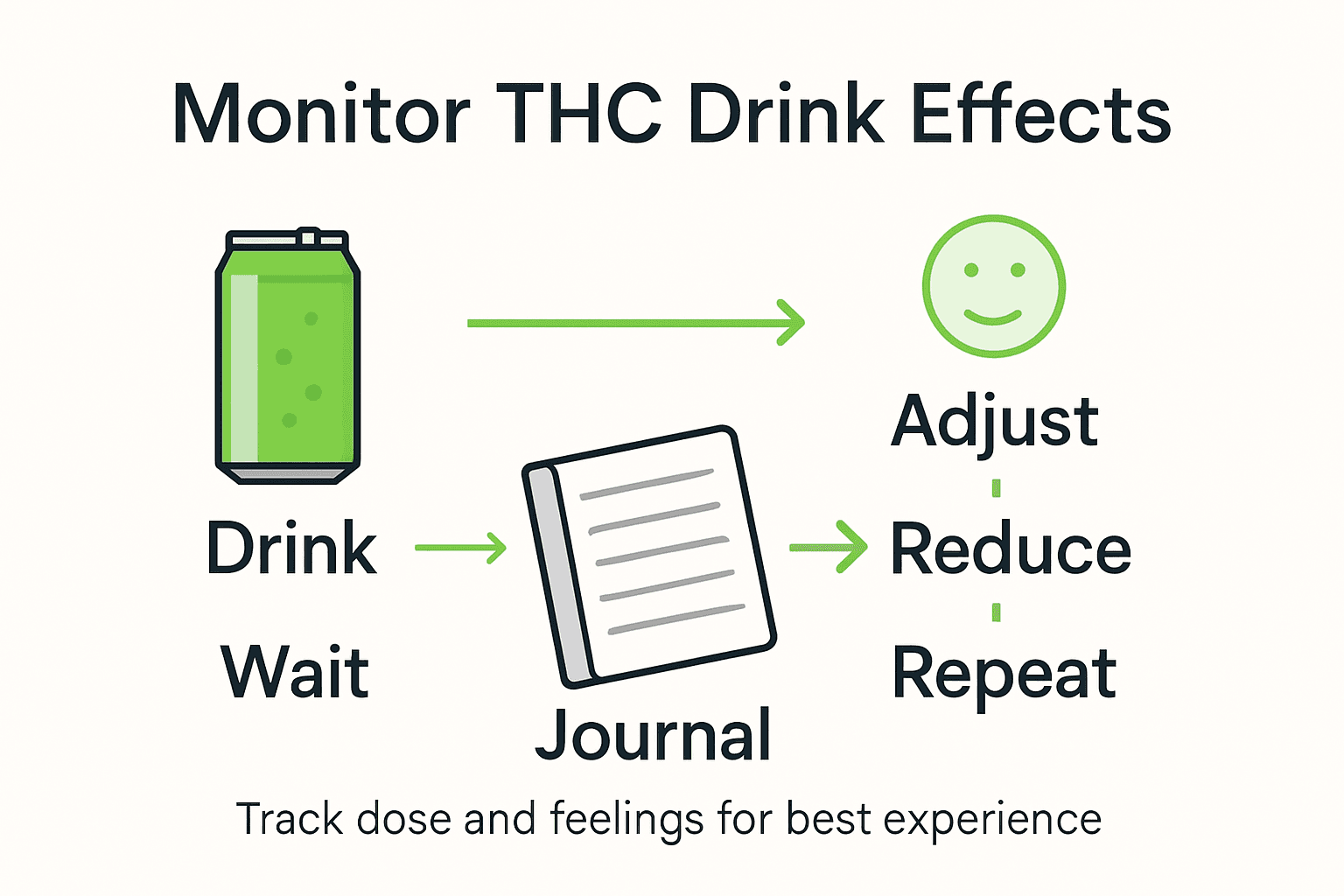 Monitor THC Drink Effects

Drink

Wait

Journal

Adjust

Reduce

Repeat

Track dose and feelings for best experience