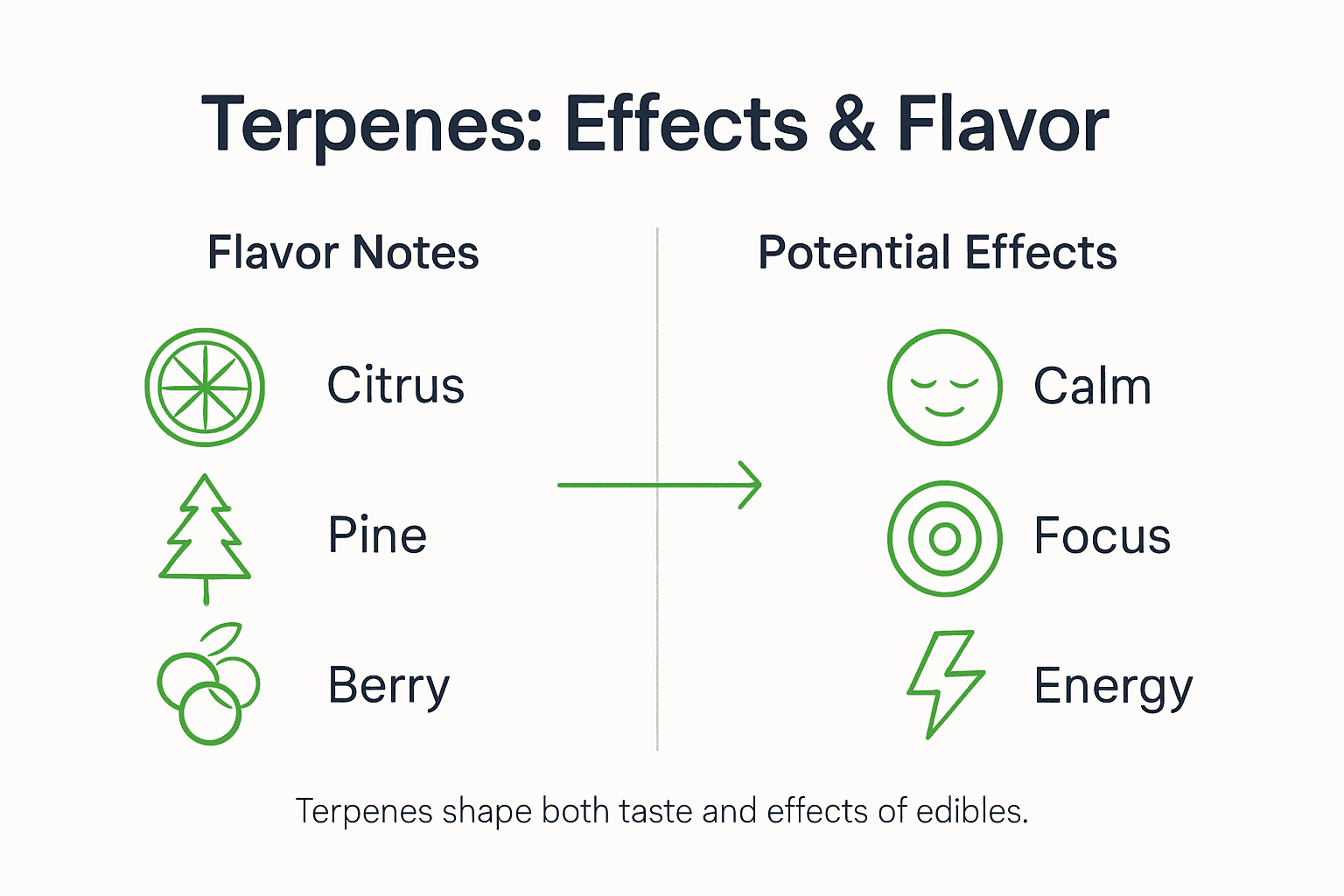 Terpenes: Effects & Flavor

Flavor Notes

Citrus

Pine

Berry

Potential Effects

Calm

Focus

Energy

Terpenes shape both taste and effects of edibles.