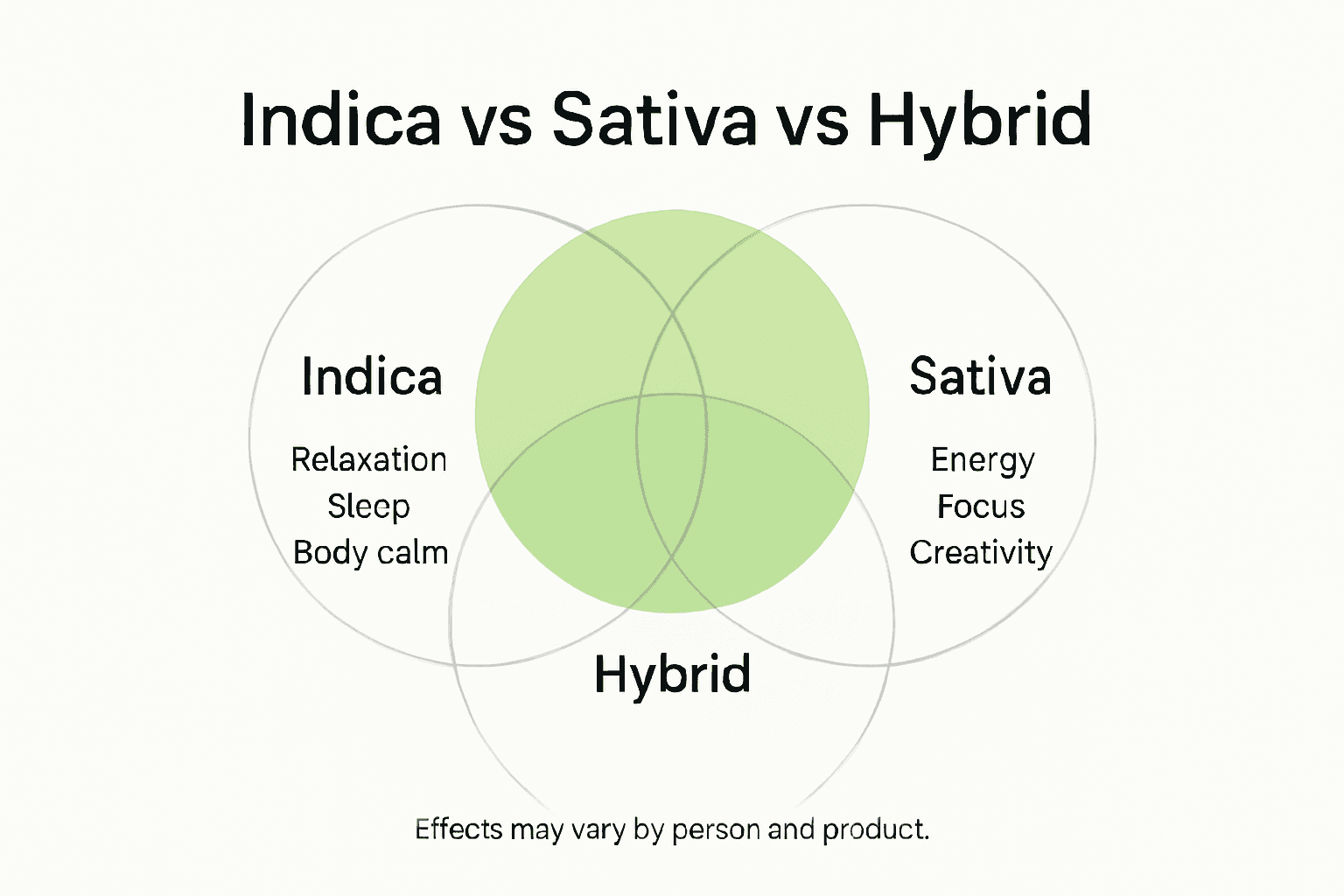 Indica vs Sativa vs Hybrid

Indica

Relaxation
Sleep
Body calm

Sativa

Energy
Focus
Creativity

Hybrid

Effects may vary by person and product.