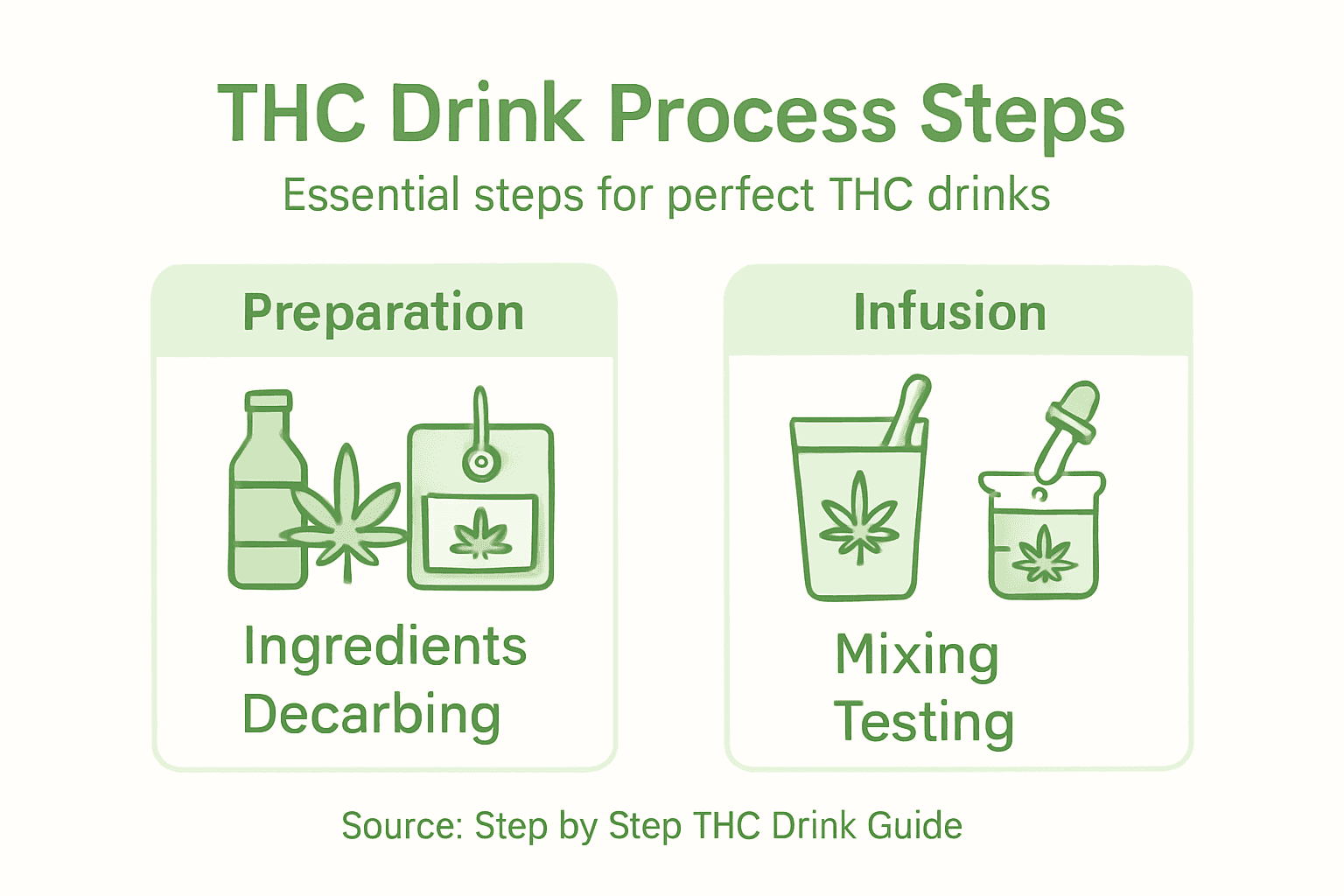 THC Drink Process Steps

Essential steps for perfect THC drinks

Preparation

Ingredients
Decarbing

Infusion

Mixing
Testing

Source: Step by Step THC Drink Guide