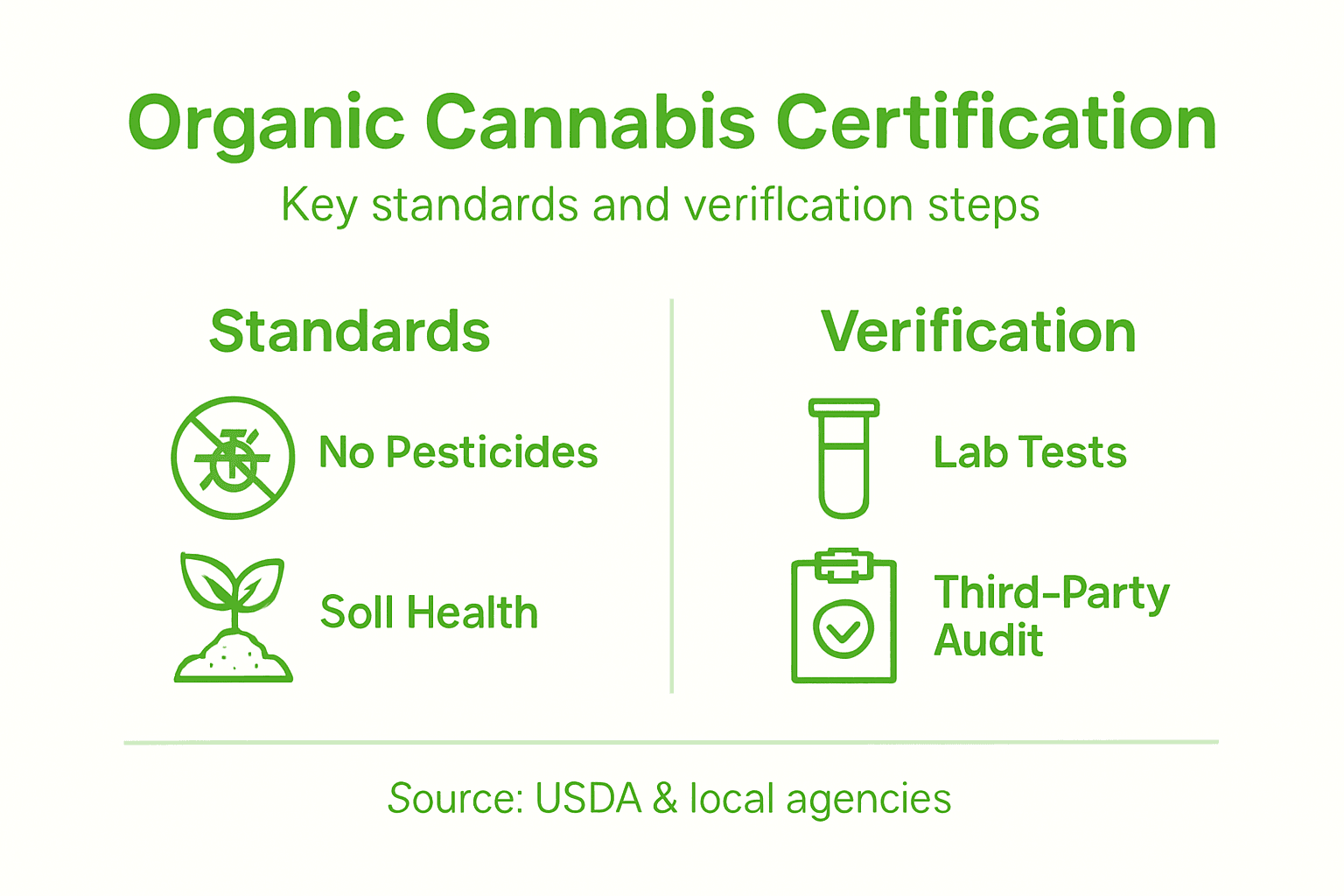 Organic Cannabis Certification

Key standards and veriflcation steps

Standards

No Pesticides

Soll Health

Verification

Lab Tests

Third-Party Audit

Source: USDA & local agencies