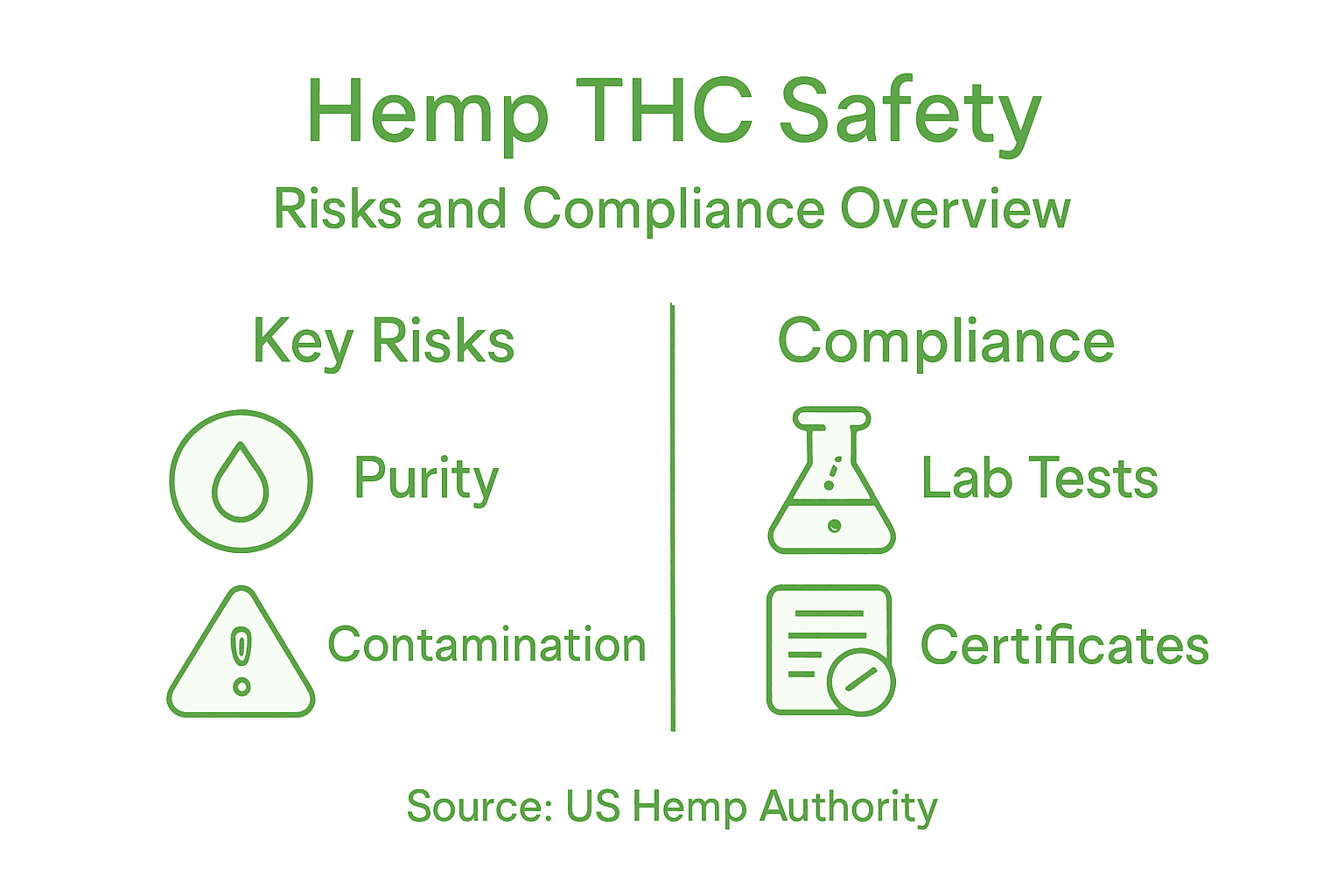 Hemp THC Safety

Risks and Compliance Overview

Key Risks

Purity

Contamination

Compliance

Lab Tests

Certificates

Source: US Hemp Authority